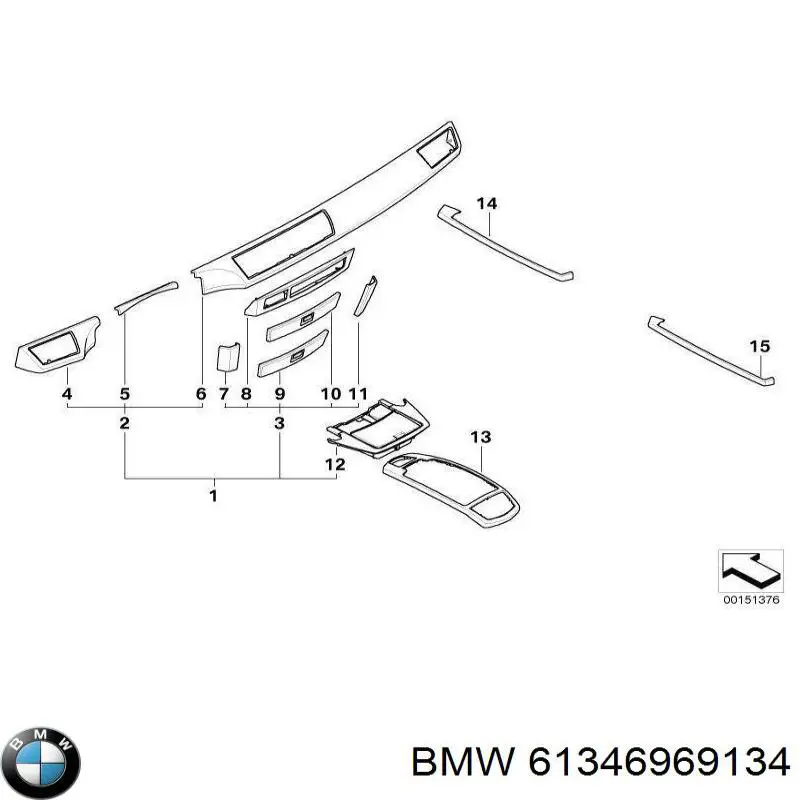 14
15
4
5
6
7
8
9
10
11
2
3
12
13
1
00151376
BMW
BMW 61346969134