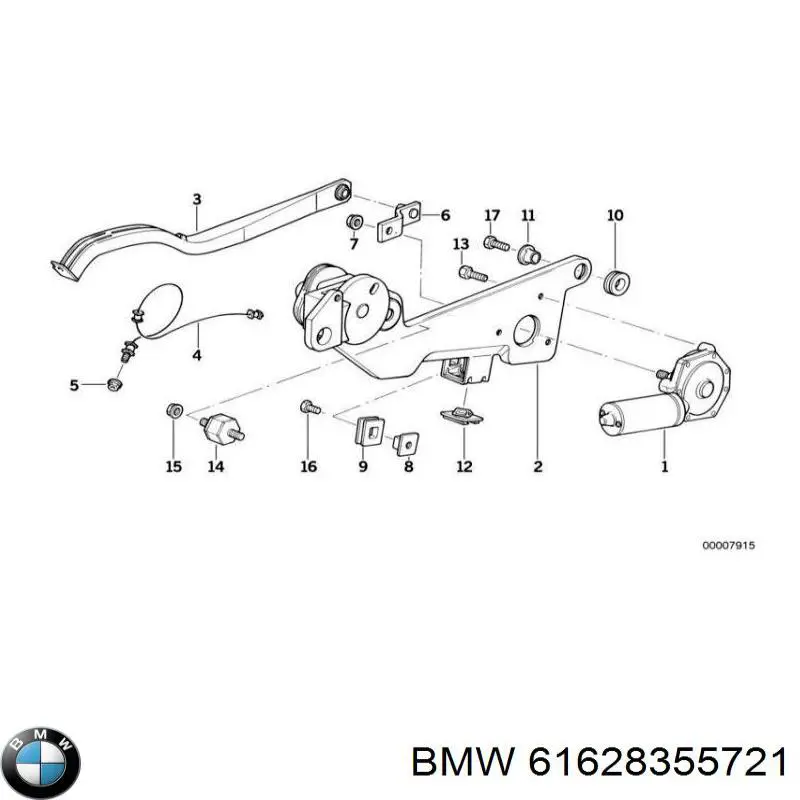 3
6
17
11
10
7
13
4
5
15
14
16
9
8
12
2
1
00007915
BMW
BMW 61628355721