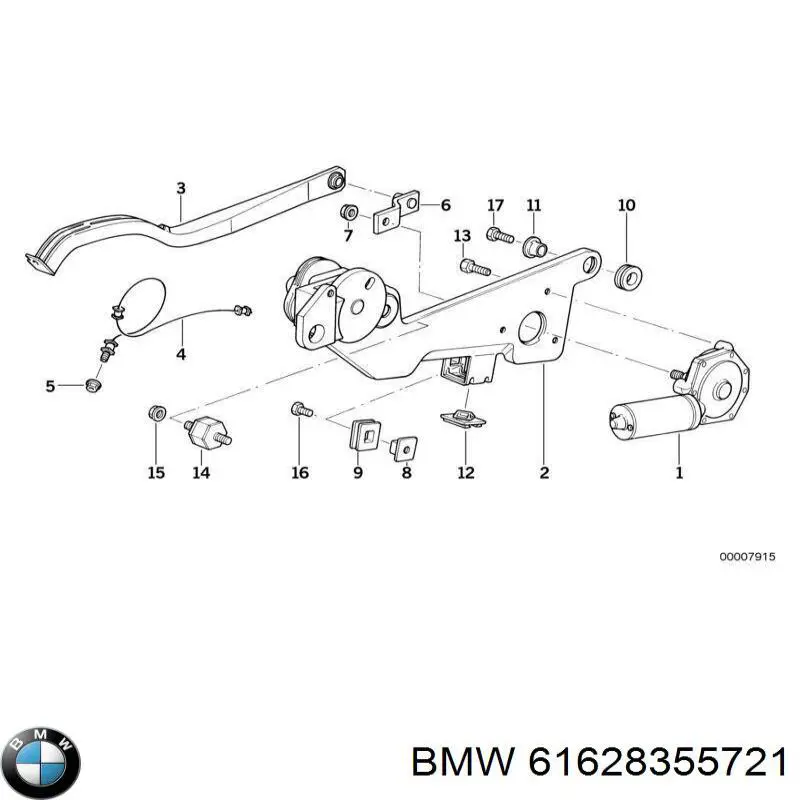 3
6
17
11
10
7
13
4
5
15
14
16
9
8
12
2
1

00007915

BMW

BMW 61628355721