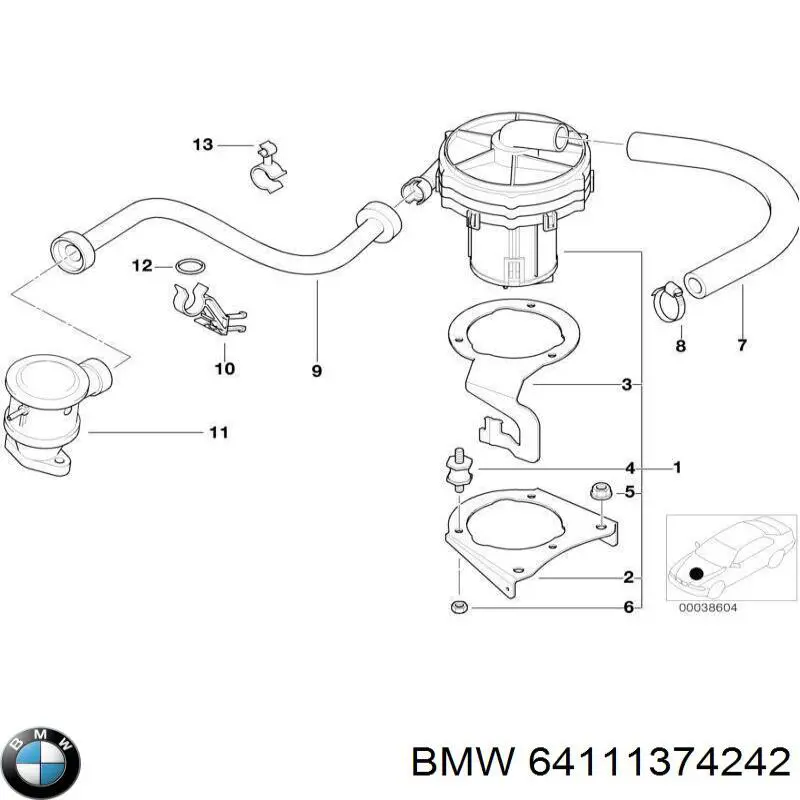 13
12
10
9
11
8
7
3
4
1
5
2
6
00038604
BMW
BMW 64111374242