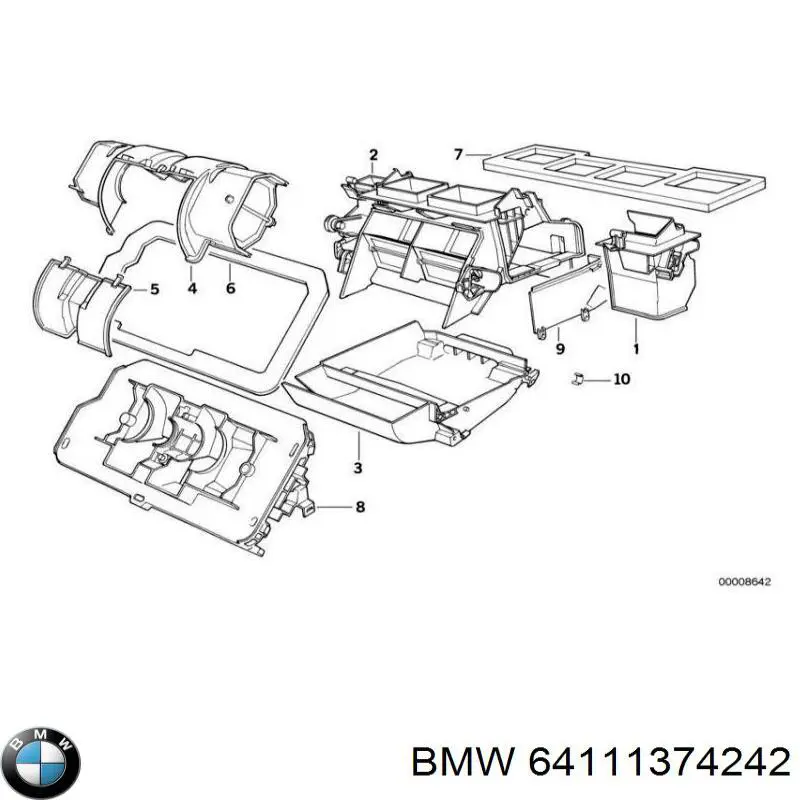 2
7
5
4
6
9
1
10
3
8
00008642
BMW
BMW 64111374242