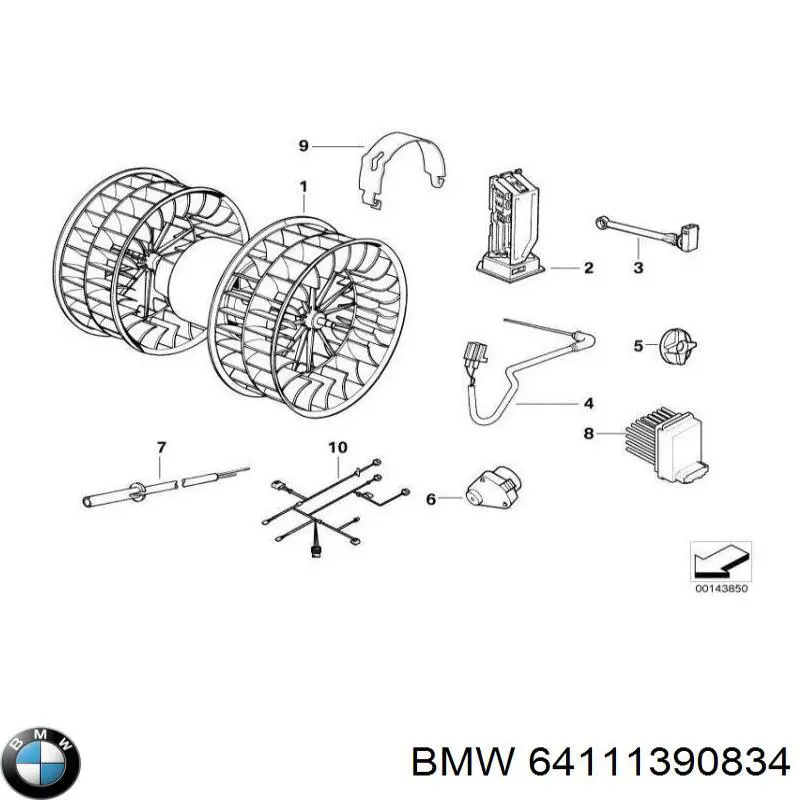 9
1
2
3
5
4
8
7
10
6
00143850
BMW
BMW 64111390834