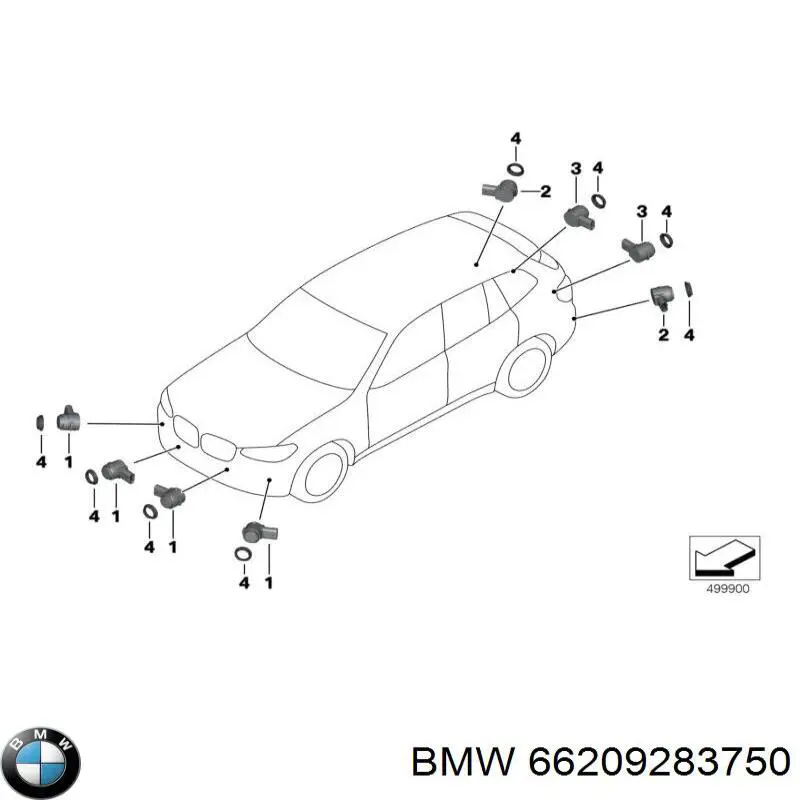 4
2
3 4
3 4
2 4
4 1
4 1
4 1
4 1
499900
BMW
BMW 66209283750