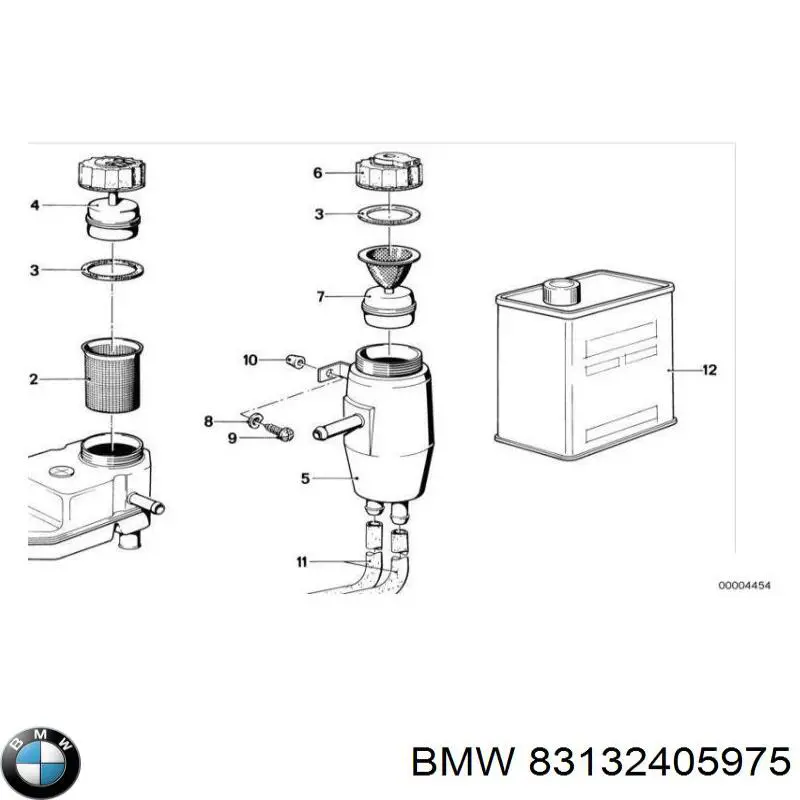 4
3
2
6
3
7
10
8
9
5
11
12
00004454
BMW
BMW 83132405975