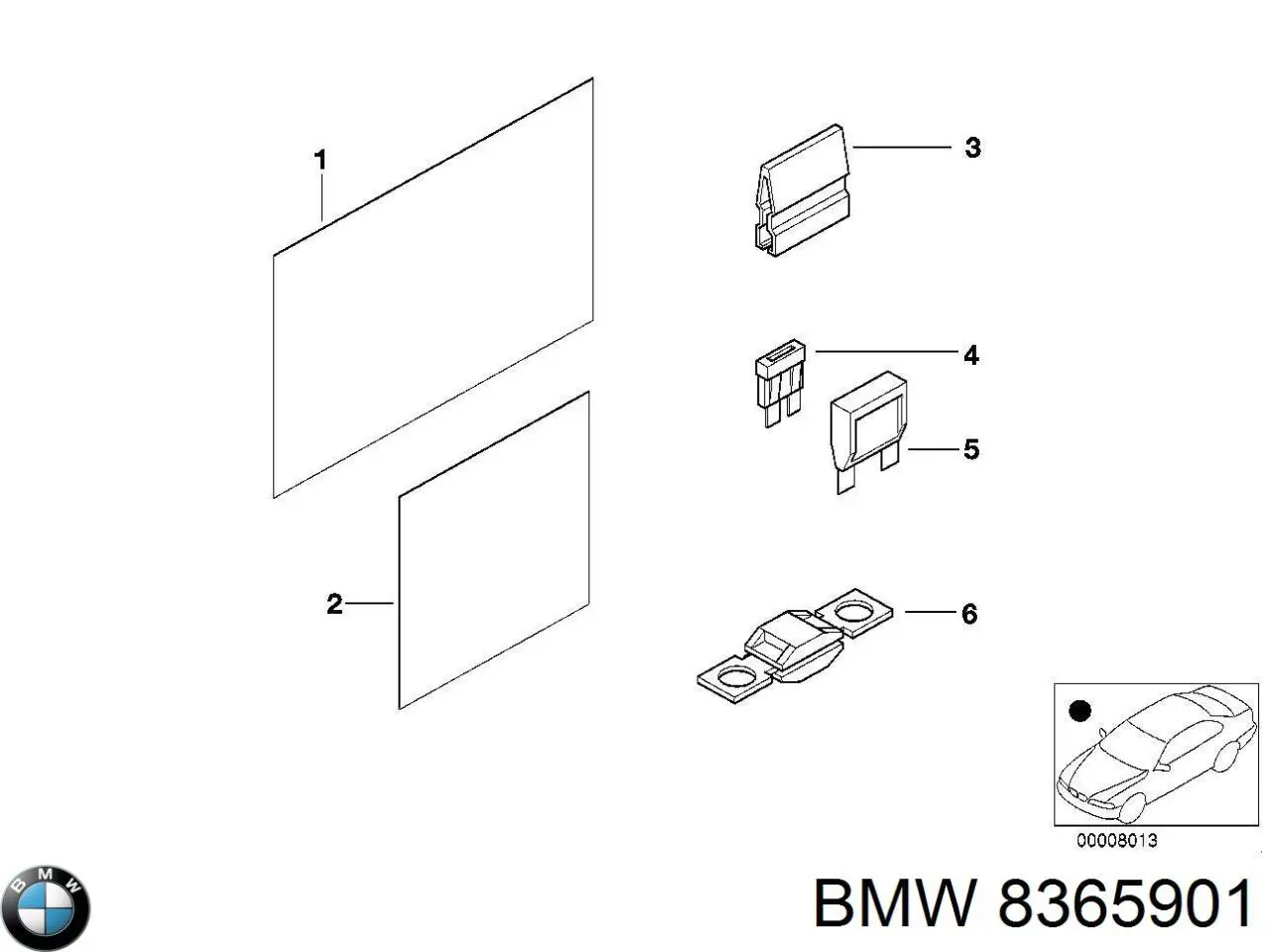 1
2
3
4
5
6
00008013
BMW
BMW 8365901