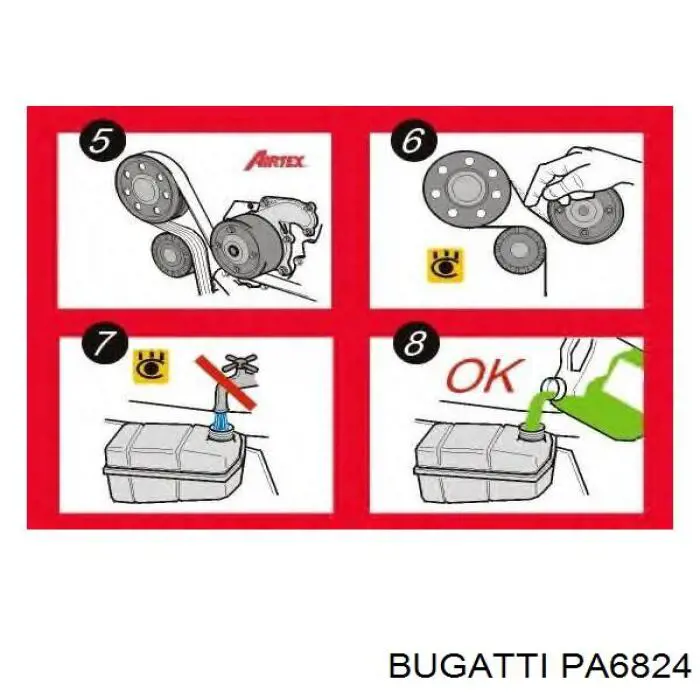 5

AIRTEX

6

7

8

OK

BUGATTI PA6824