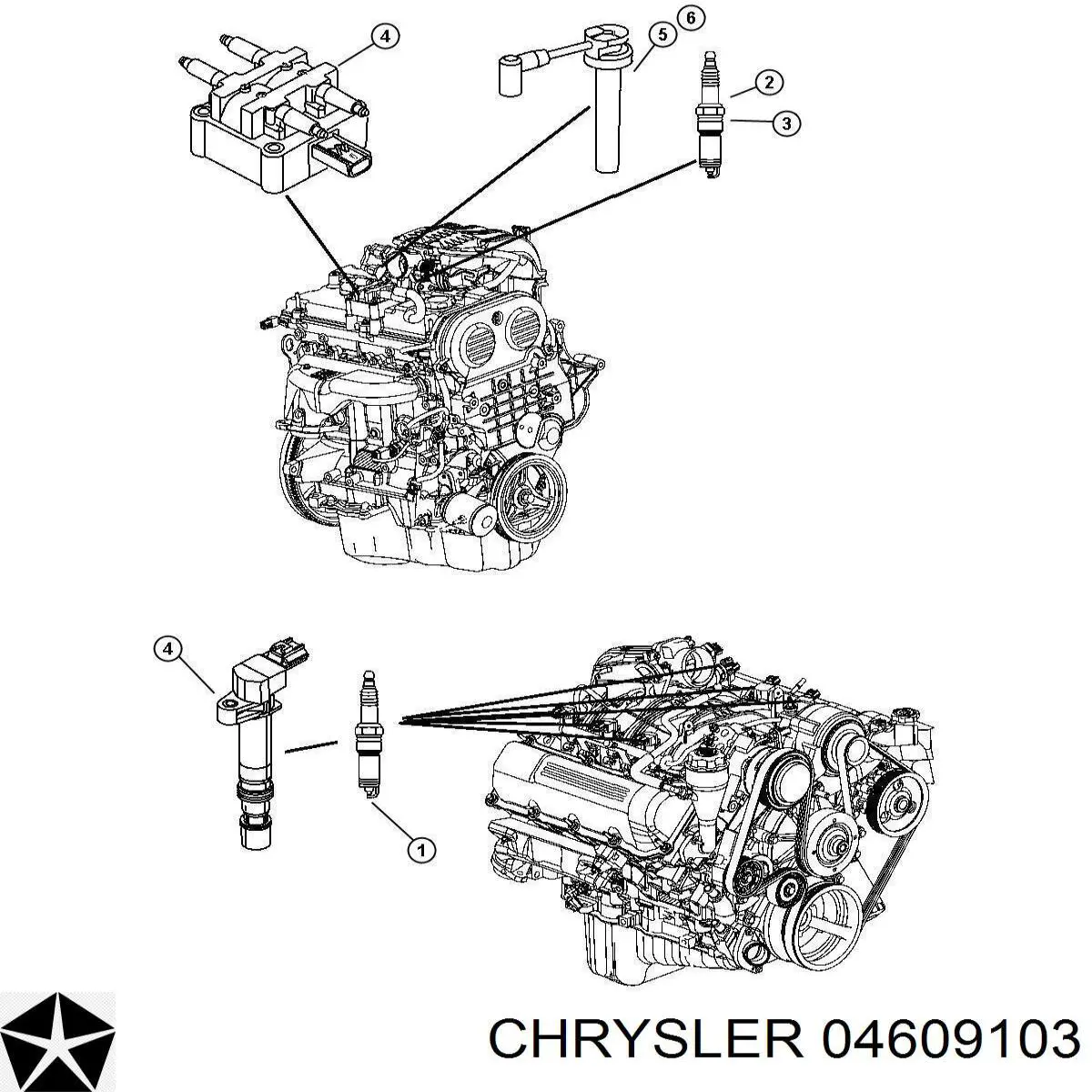 4
5
6
2
3
4
1
CHRYSLER 04609103