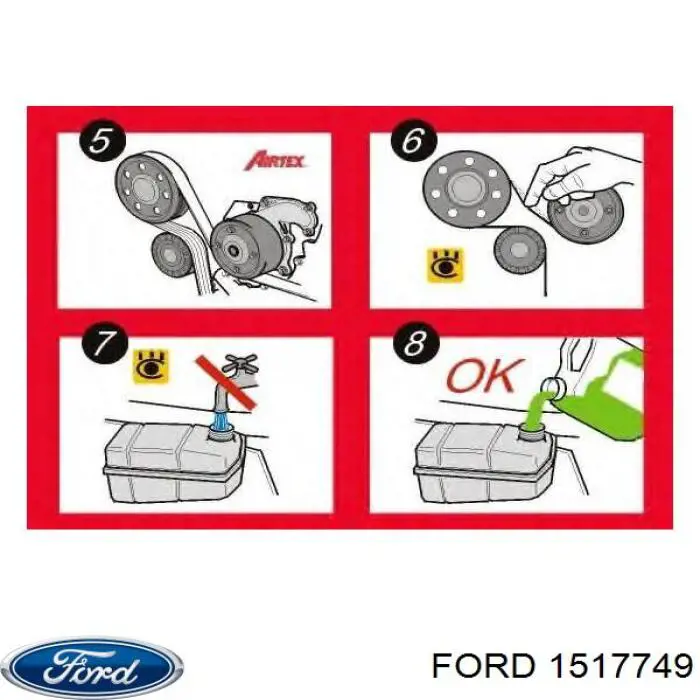 5

AIRTEX

6

7

8

OK

Ford

FORD 1517749