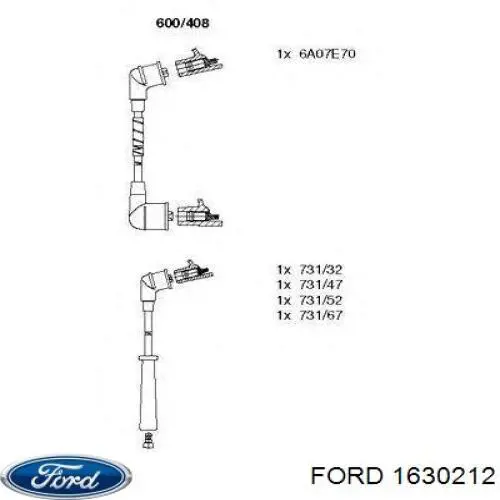 600/408

1x 6A07E70

1x 731/32
1x 731/47
1x 731/52
1x 731/67

Ford

FORD 1630212