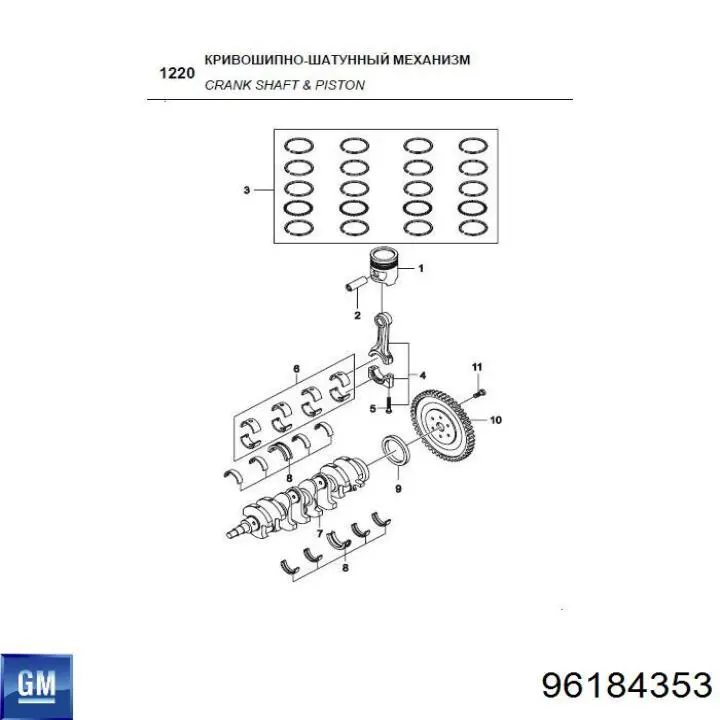 1220 КРИВОШИПНО-ШАТУННЫЙ МЕХАНИЗМ
CRANK SHAFT & PISTON

3
1
2
6
4
11
5
10
8
9
7
8

GM
96184353