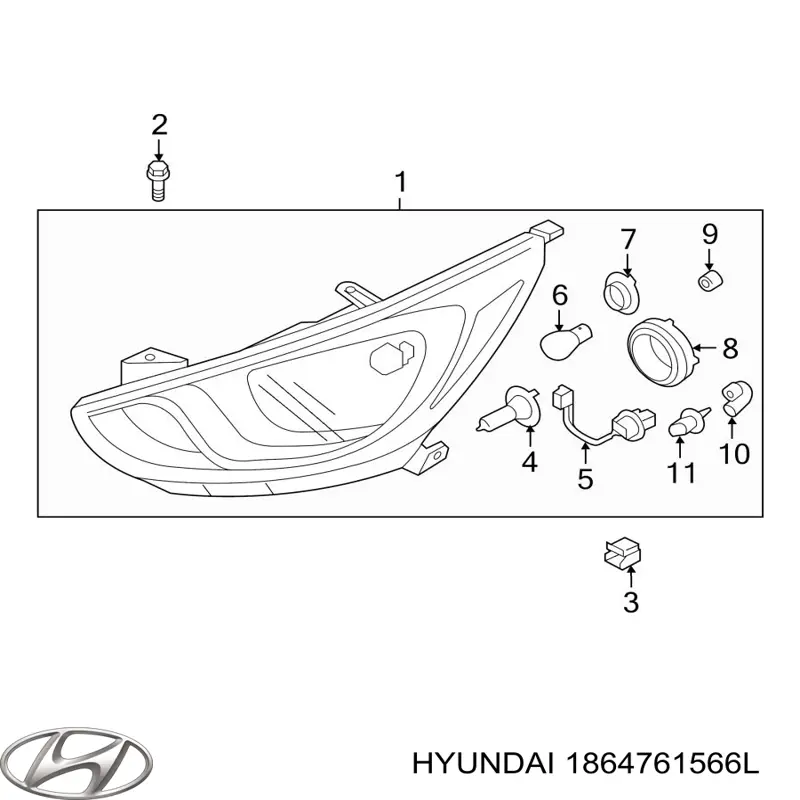 2

1

7

9

6

8

4

5

11

10

3

HYUNDAI 1864761566L