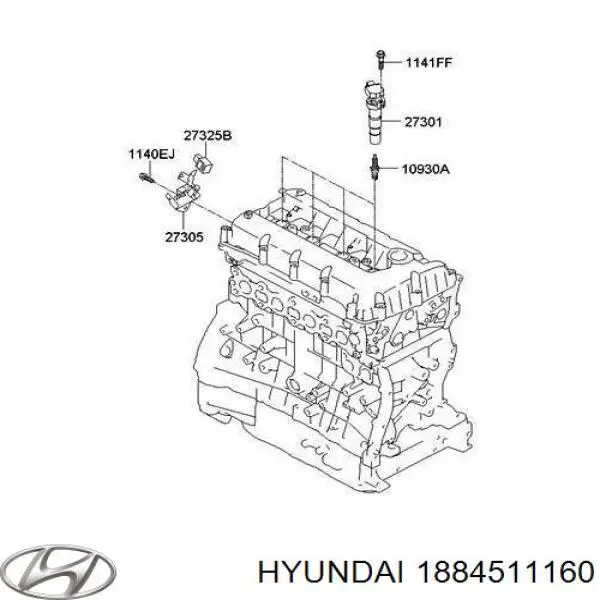 1141FF

27301

27325B

1140EJ

10930A

27305

HYUNDAI 1884511160