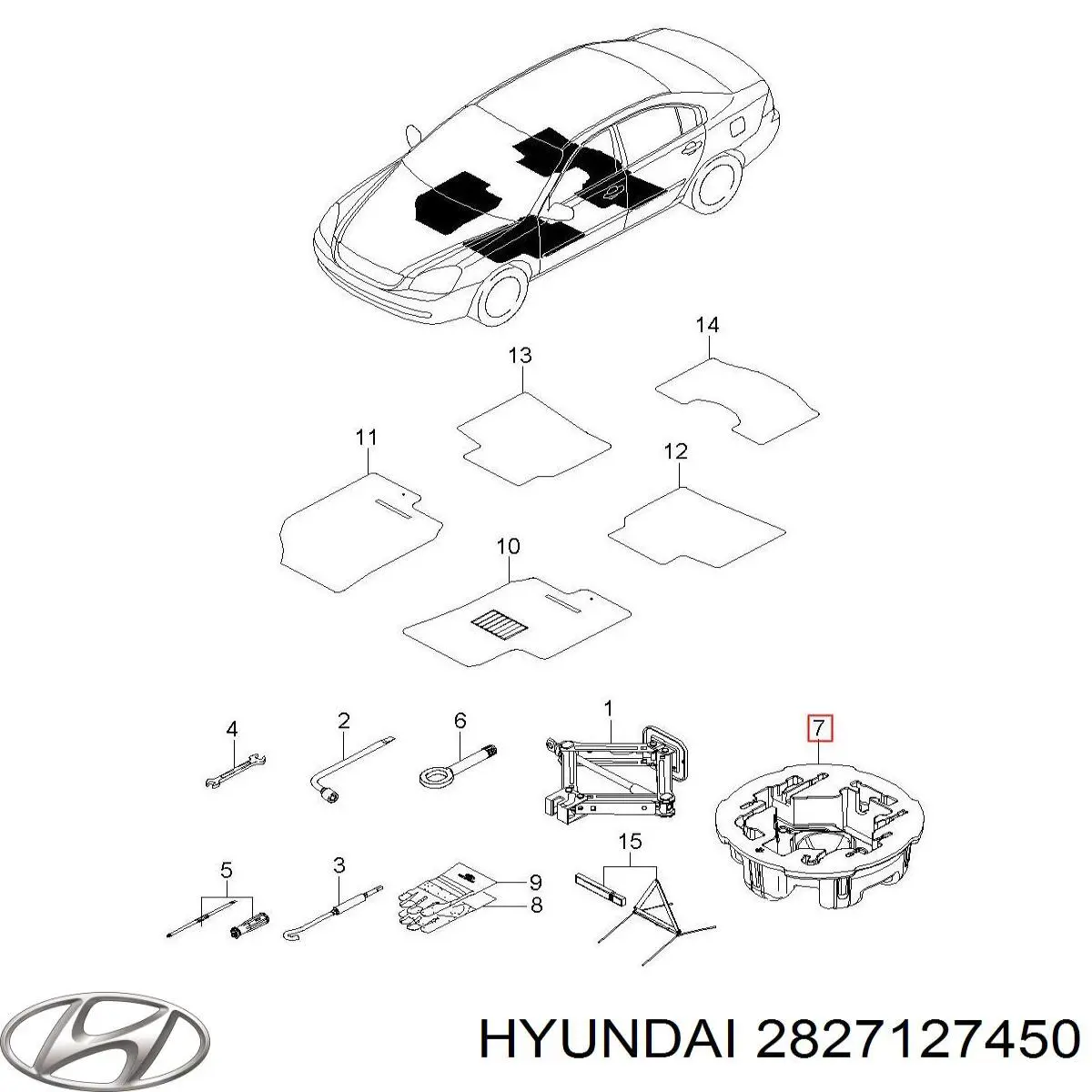 14
13
11
12
10
4
2
6
1
7
5
3
9
8
15
HYUNDAI 2827127450