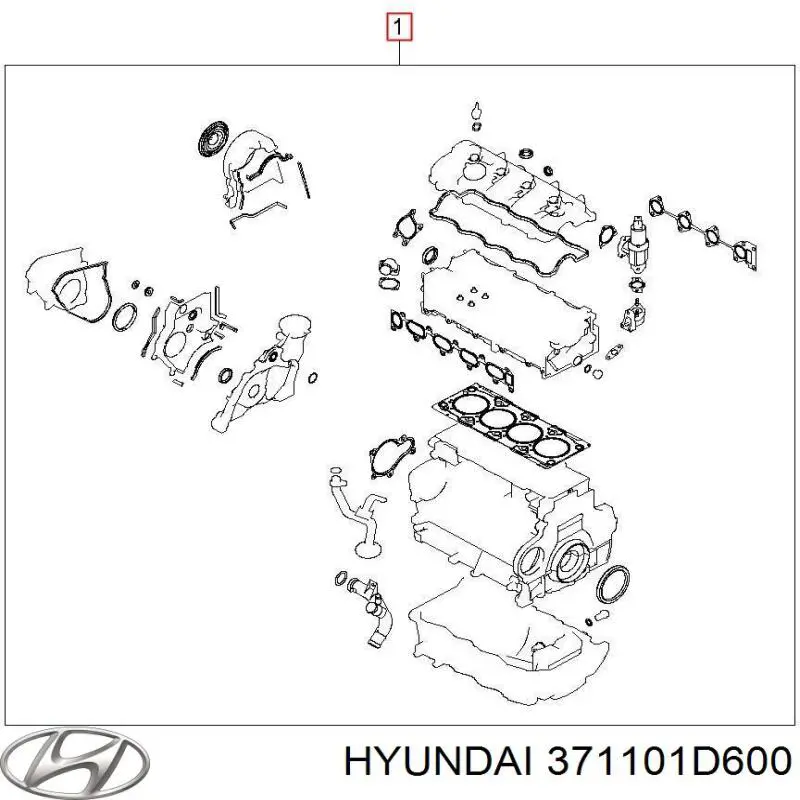 1

HYUNDAI 371101D600