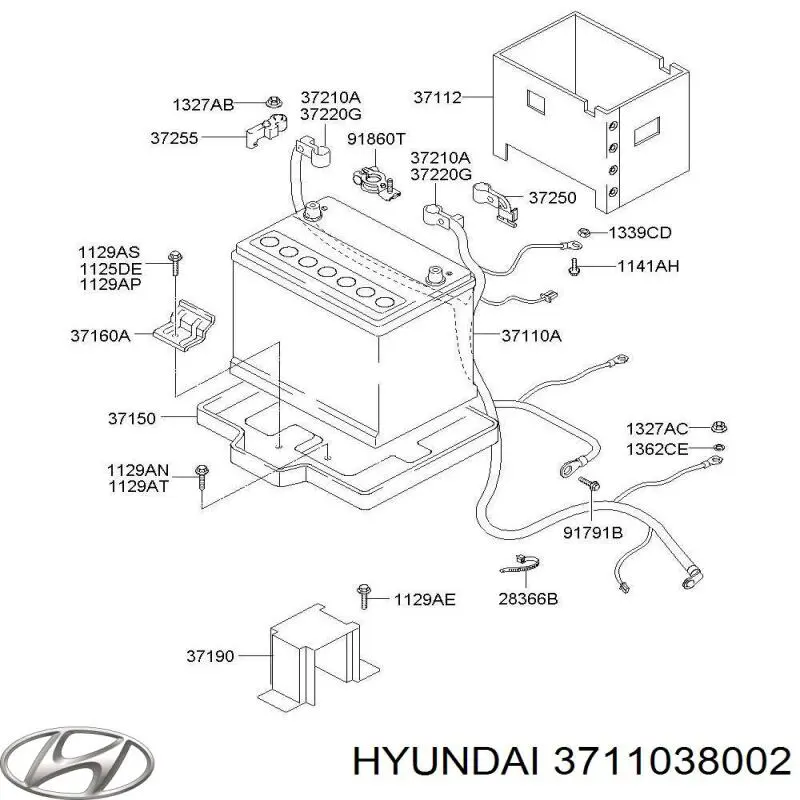 1327AB
37210A
37220G
37112
37255
91860T
37210A
37220G
37250
1339CD
1129AS
1125DE
1129AP
1141AH
37160A
37110A
37150
1327AC
1362CE
1129AN
1129AT
91791B
1129AE
28366B
37190
HYUNDAI 3711038002