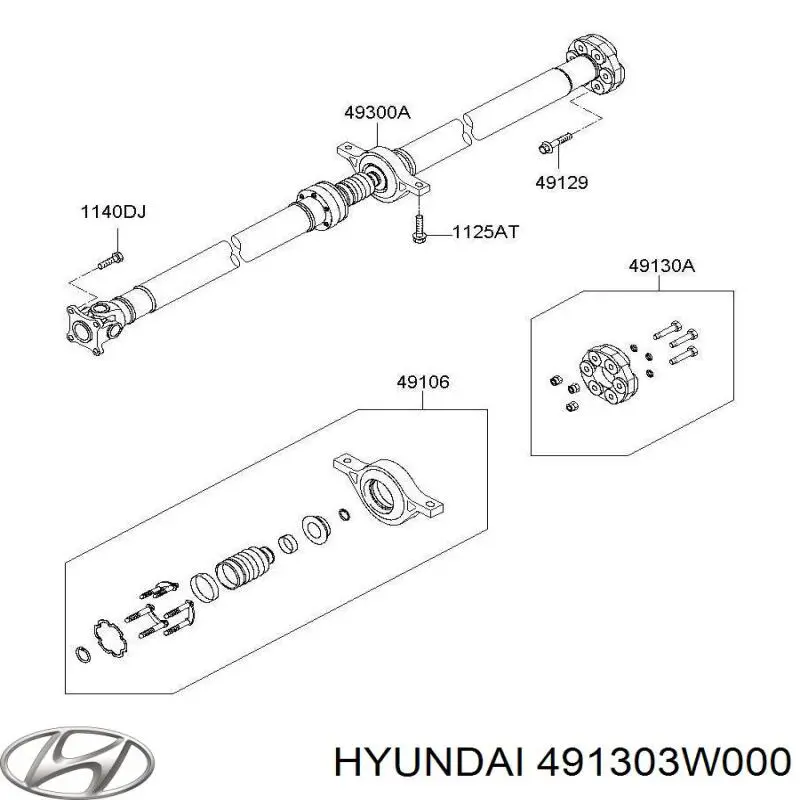 49300A

49129

1140DJ

1125AT

49130A

49106

HYUNDAI 491303W000