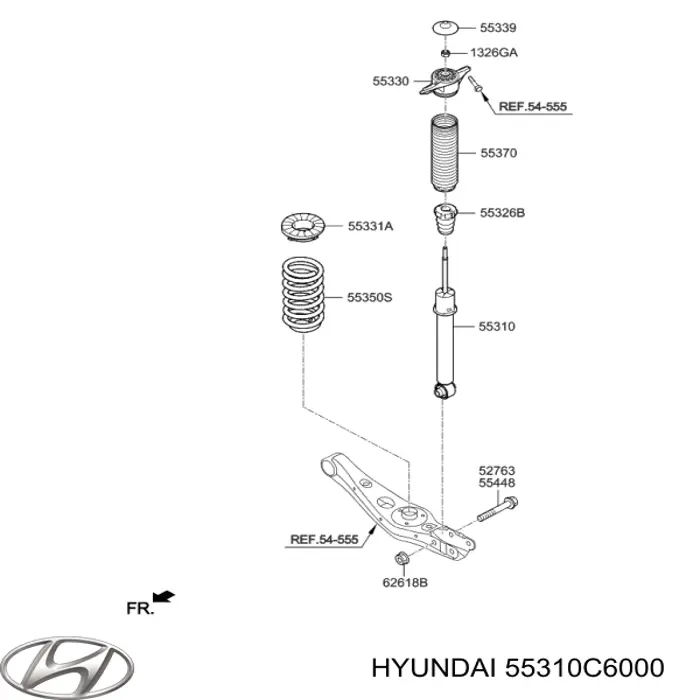 55339
1326GA
55330
REF.54-555
55370
55326B
55331A
55350S
55310
52763
55448
REF.54-555
62618B
FR.
HYUNDAI 55310C6000