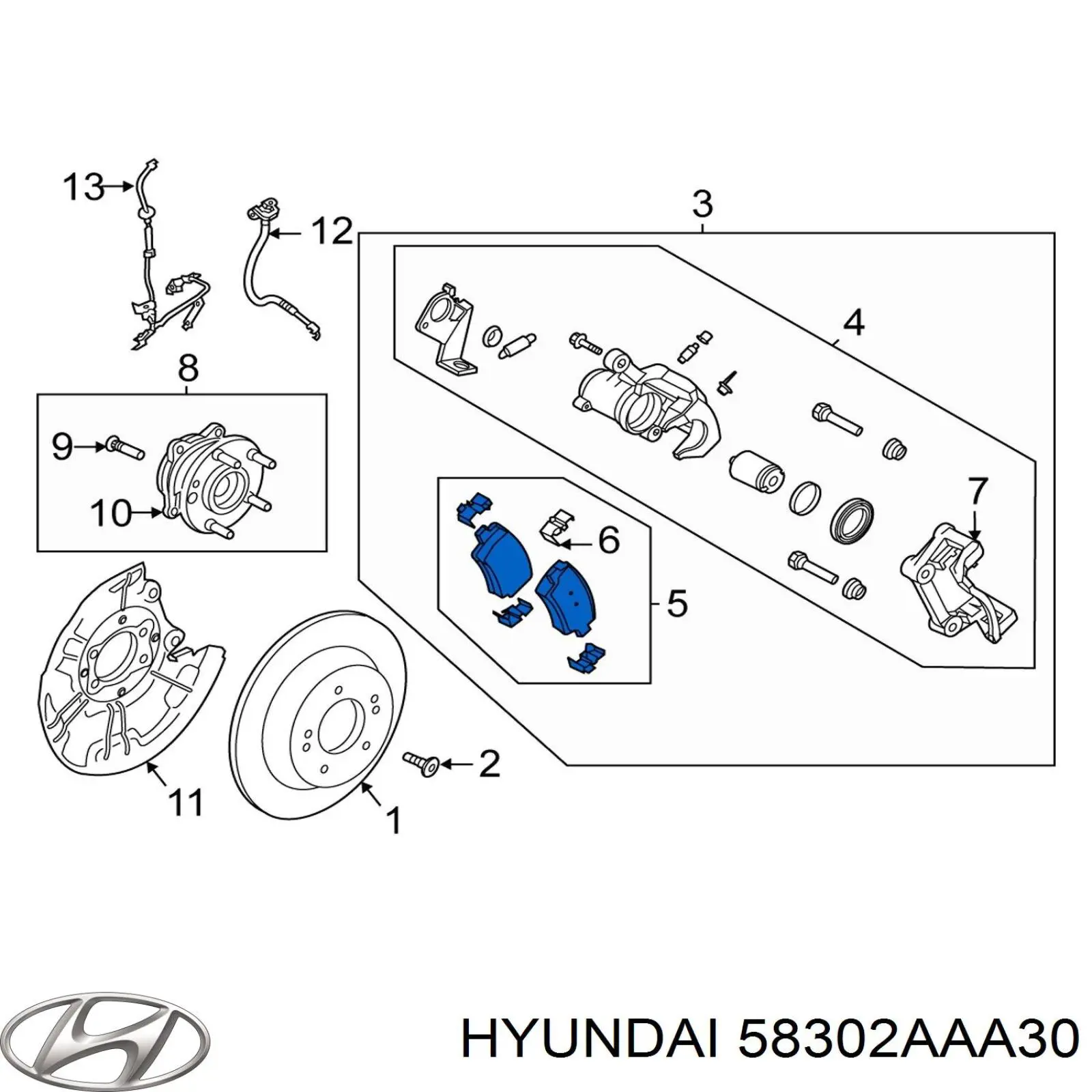 13
12
3
4
8
9
10
7
6
5
11
2
1
HYUNDAI 58302AAA30