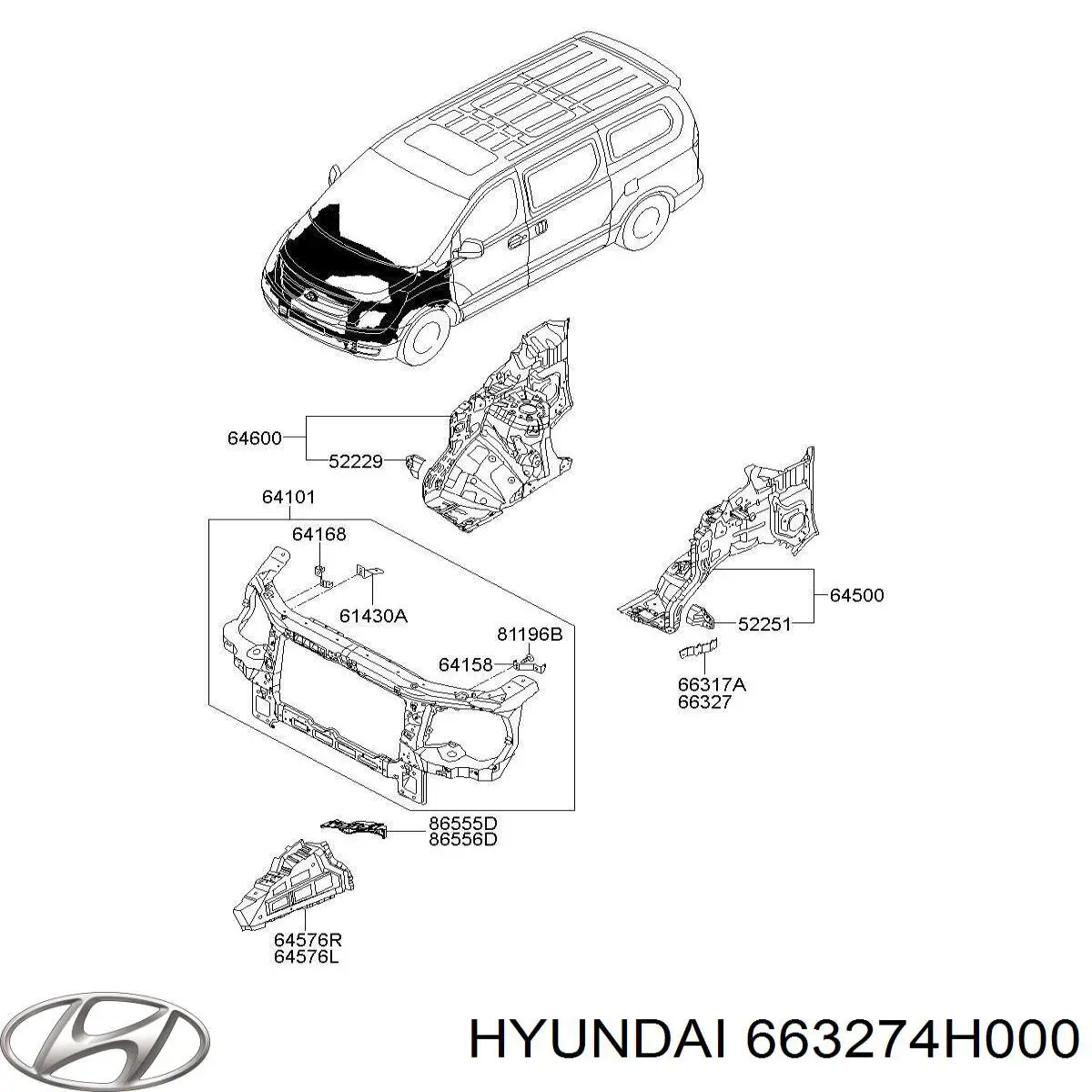 64600
52229
64101
64168
61430A
81196B
64158
64500
52251
66317A
66327
86555D
86556D
64576R
64576L
HYUNDAI 663274H000