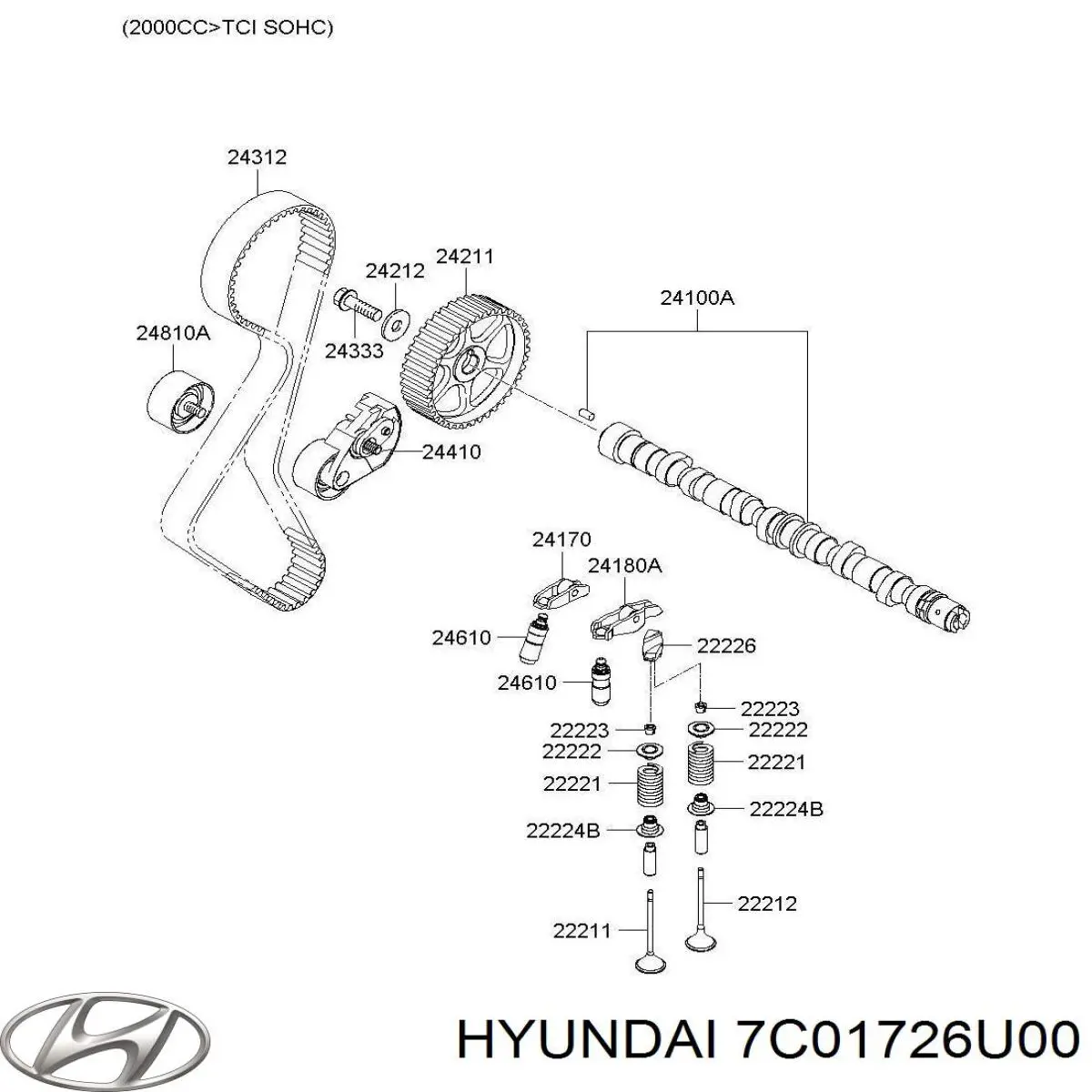 (2000CC>TCI SOHC)

24312
24212
24211
24100A
24810A
24333
24410
24170
24180A
24610
22226
24610
22223
22223
22222
22222
22221
22221
22224B
22224B
22212
22211

HYUNDAI 7C01726U00