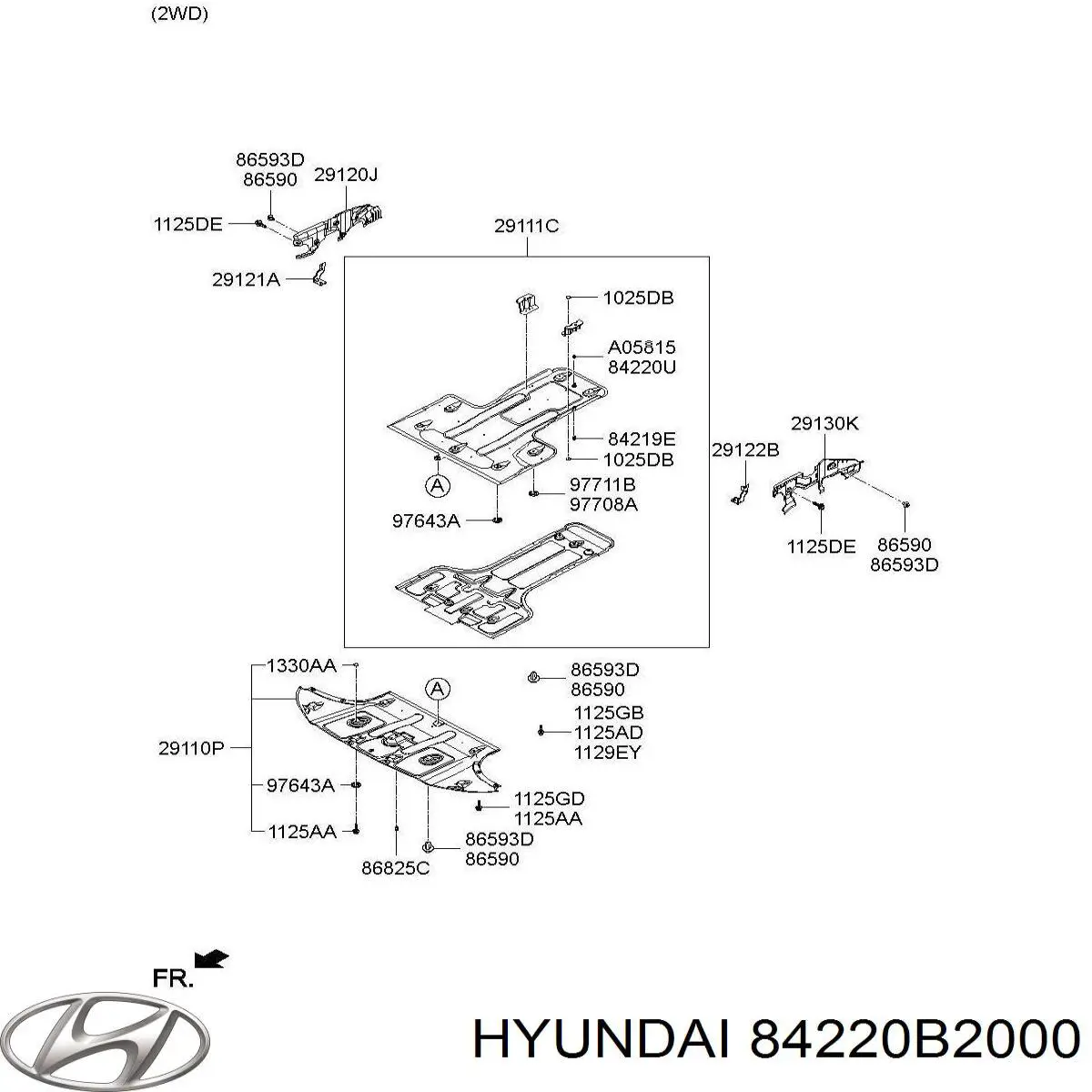 (2WD)

86593D
86590
29120J
1125DE
29121A

29111C
1025DB
A05815
84220U
84219E
1025DB
A
97711B
97708A
97643A

29122B
29130K
1125DE
86590
86593D

1330AA
A
86593D
86590
1125GB
1125AD
1129EY
29110P
97643A
1125GD
1125AA
1125AA
86593D
86590
86825C

FR.

HYUNDAI 84220B2000