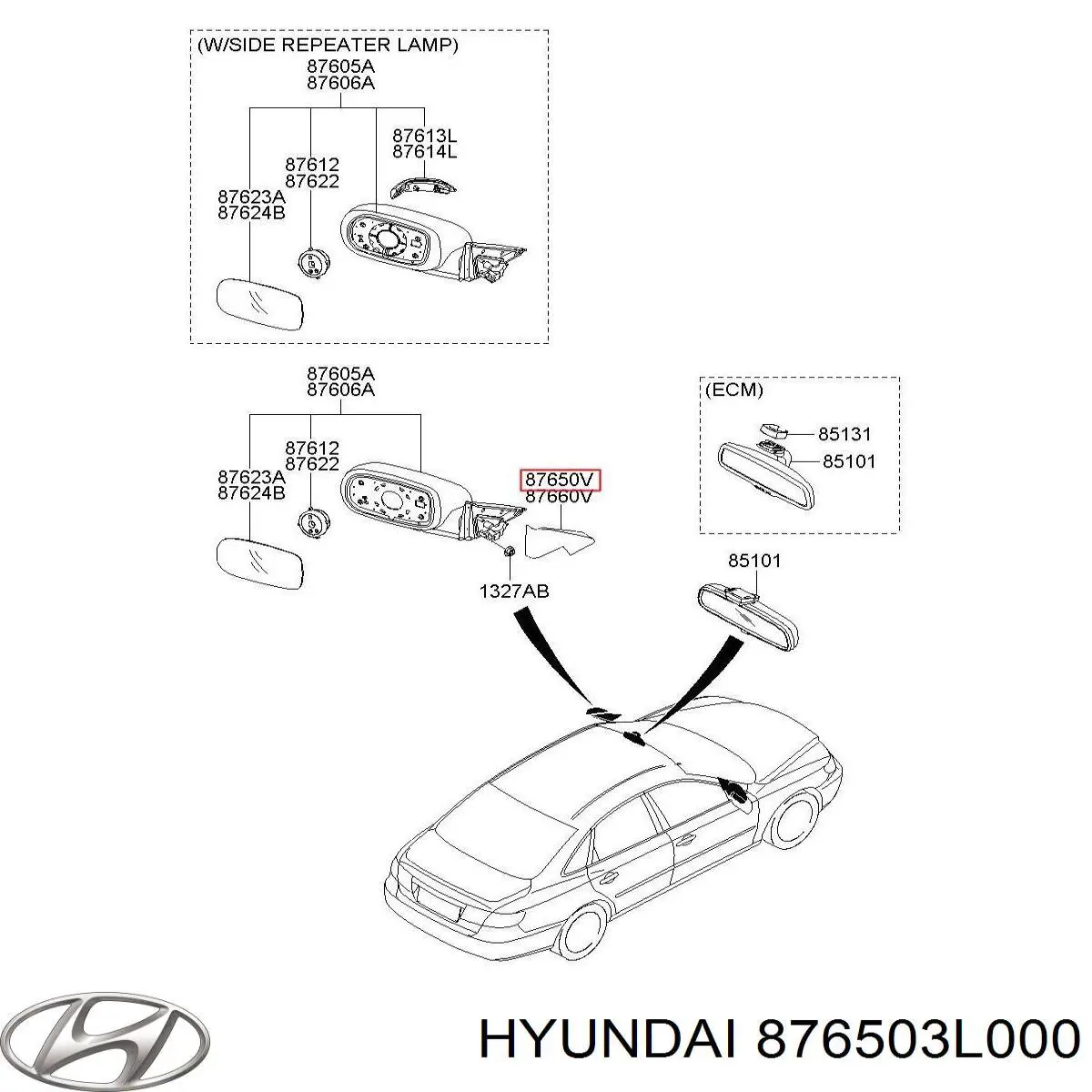 (W/SIDE REPEATER LAMP)
87605A
87606A
87613L
87614L
87612
87622
87623A
87624B

87605A
87606A
87612
87622
87623A
87624B
87650V
87660V
1327AB

(ECM)
85131
85101

85101

HYUNDAI 876503L000