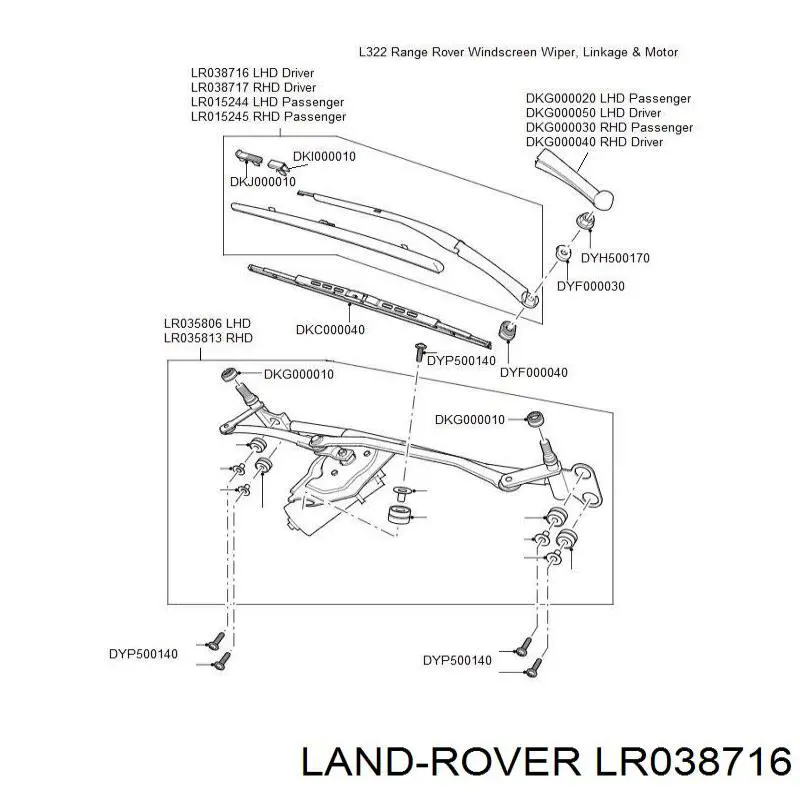 L322 Range Rover Windscreen Wiper, Linkage & Motor

LR038716 LHD Driver
LR038717 RHD Driver
LR015244 LHD Passenger
LR015245 RHD Passenger

DKG000020 LHD Passenger
DKG000050 LHD Driver
DKG000030 RHD Passenger
DKG000040 RHD Driver

DKI000010
DKJ000010

DYH500170
DYF000030

LR035806 LHD
LR035813 RHD

DKC000040
DYP500140
DYF000040
DKG000010
DKG000010

DYP500140
DYP500140

LAND-ROVER LR038716