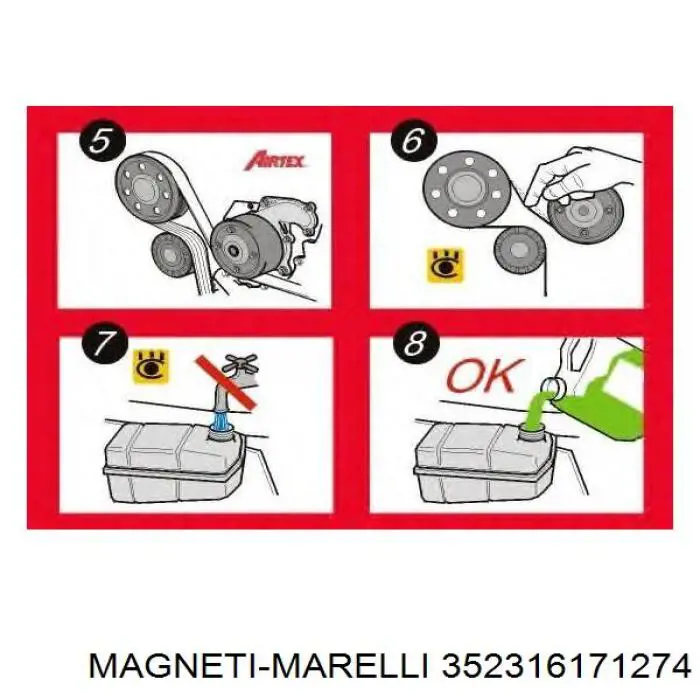 5

AIRTEX

6

7

8

OK

MAGNETI-MARELLI 352316171274