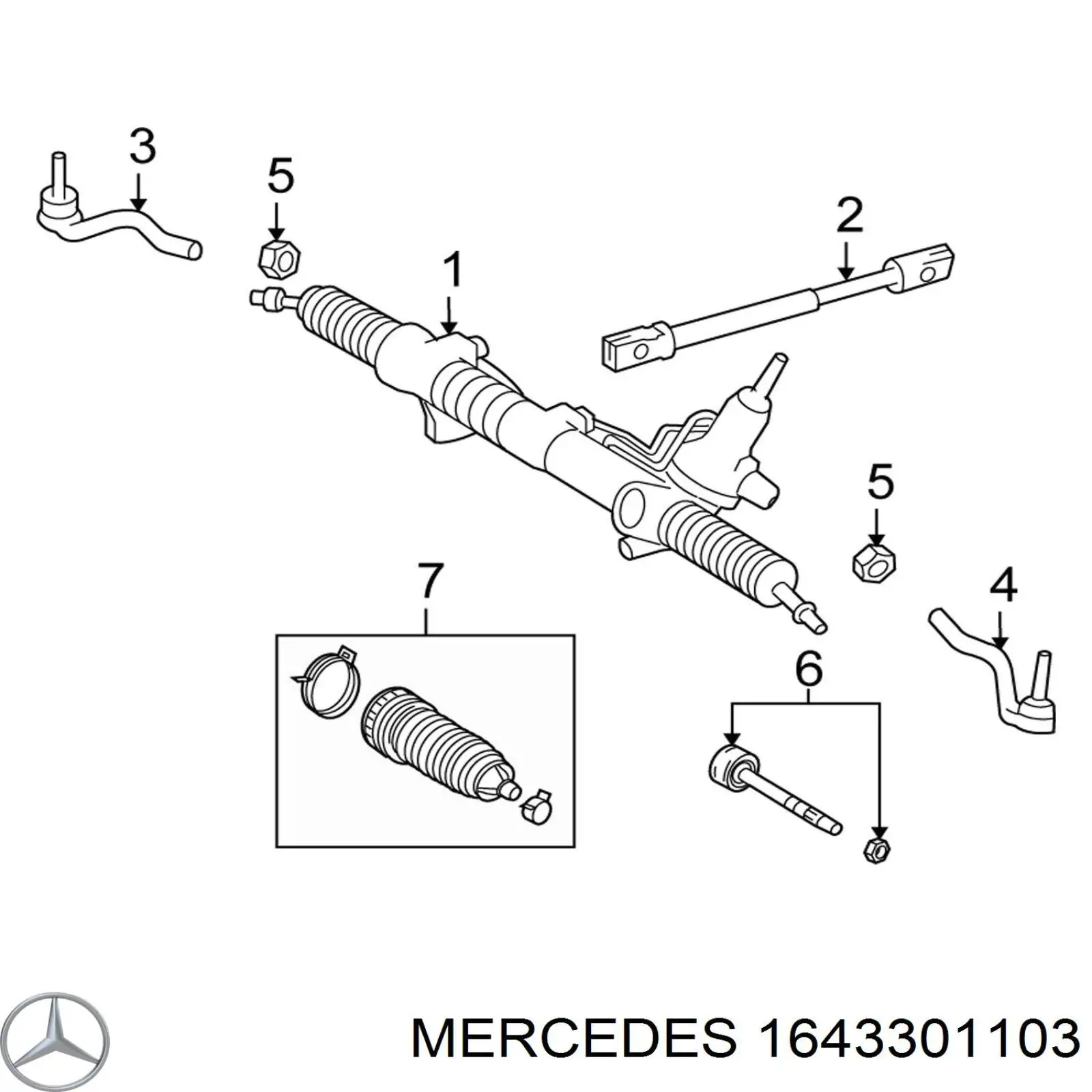 3
5
2
1
5
7
4
6

MERCEDES 1643301103