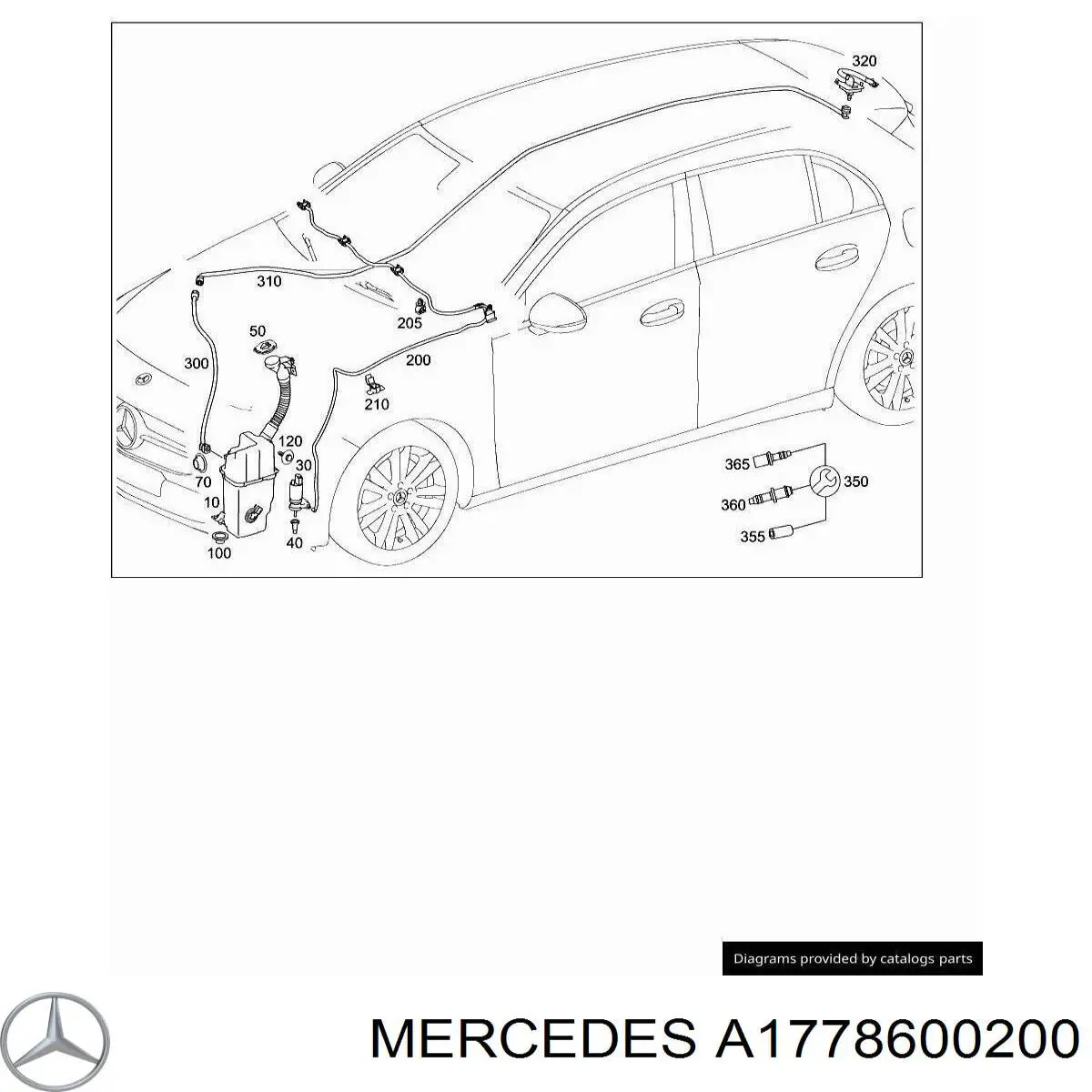 320
310
205
50
300
200
210
120
30
70
10
40
100
365
350
360
355

Diagrams provided by catalogs parts

MERCEDES A1778600200