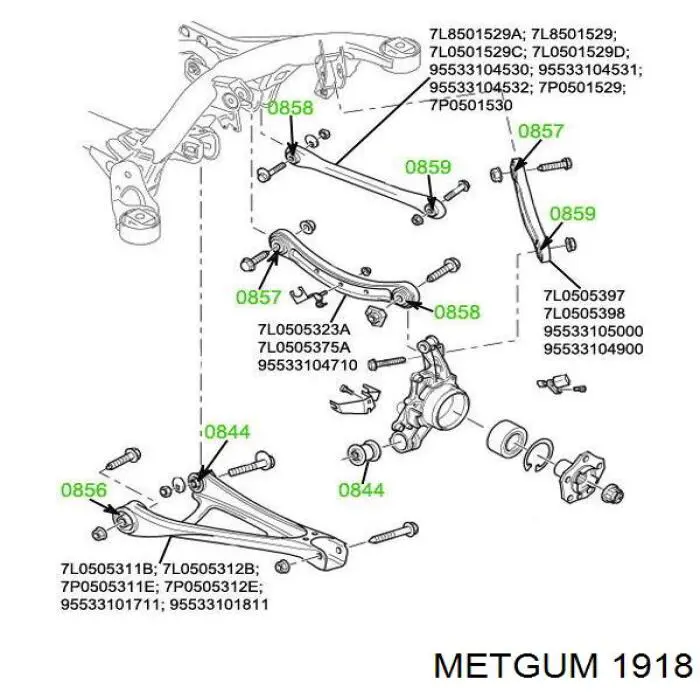 7L8501529A; 7L8501529; 7L0501529C; 7L0501529D; 95533104530; 95533104531; 95533104532; 7P0501529; 7P0501530

0858

0857

0859

0859

0857

0858

7L0505323A
7L0505375A
95533104710

7L0505397
7L0505398
95533105000
95533104900

0844

0856

0844

7L0505311B; 7L0505312B; 7P0505311E; 7P0505312E; 95533101711; 95533101811

METGUM 1918