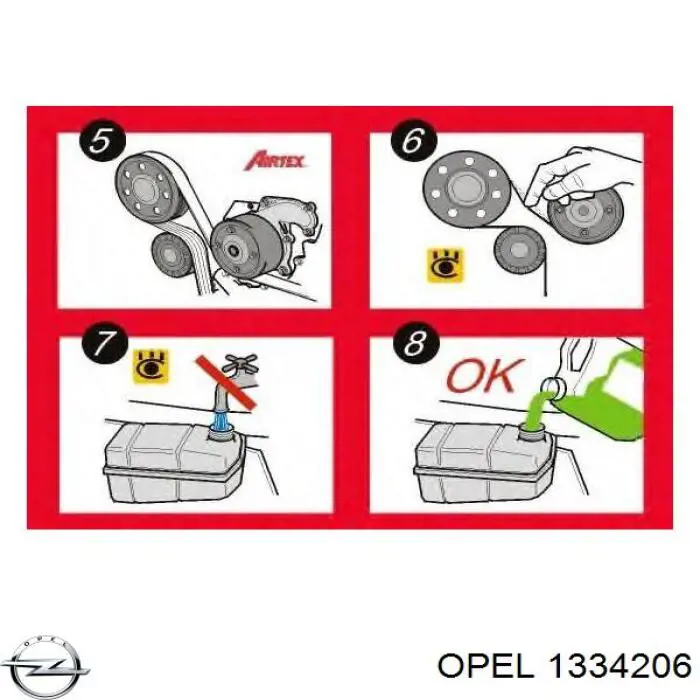 5

AIRTEX

6

7

8

OK

OPEL

OPEL 1334206