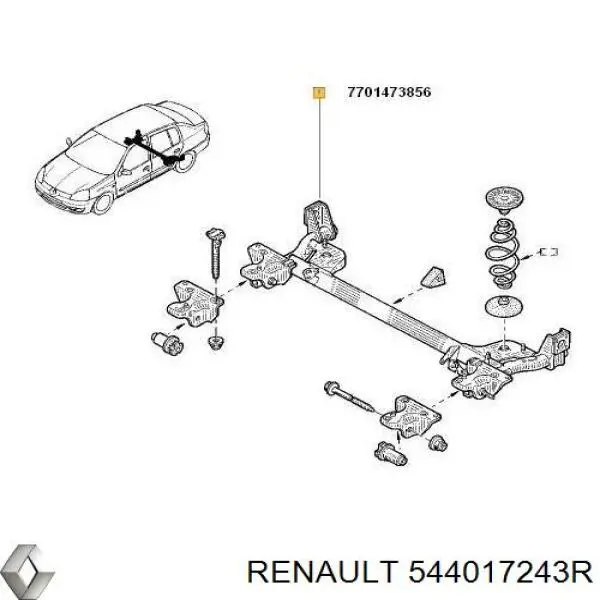 7701473856

RENAULT 544017243R