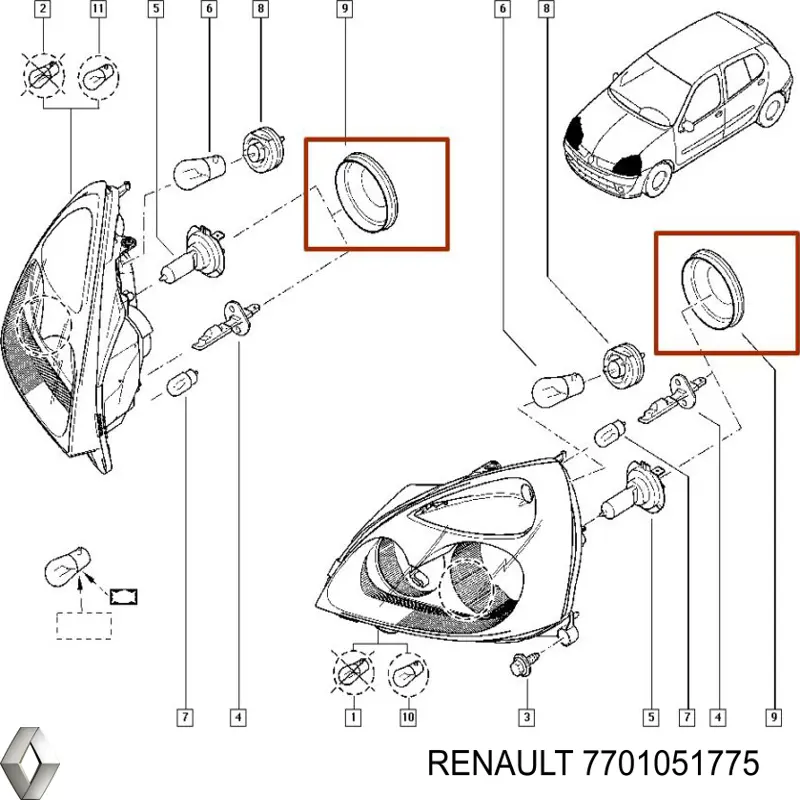 2
11
5
6
8
9
6
8
7
4
1
10
3
5
7
4
9
RENAULT 7701051775