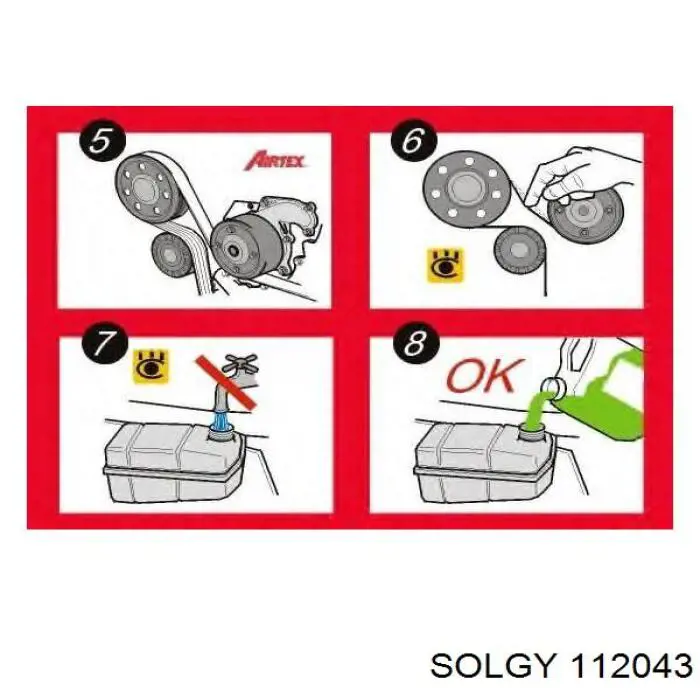 5
AIRTEX
6
7
8
OK
SOLGY 112043