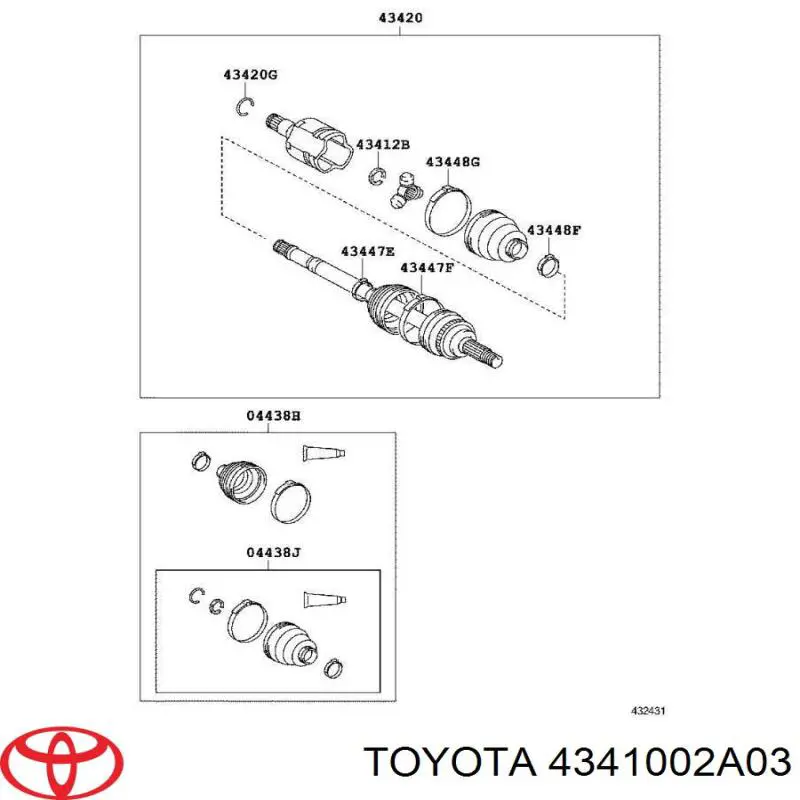 43420

43420G

43412B

43448G

43448F

43447E

43447F

04438H

04438J

432431

TOYOTA 4341002A03