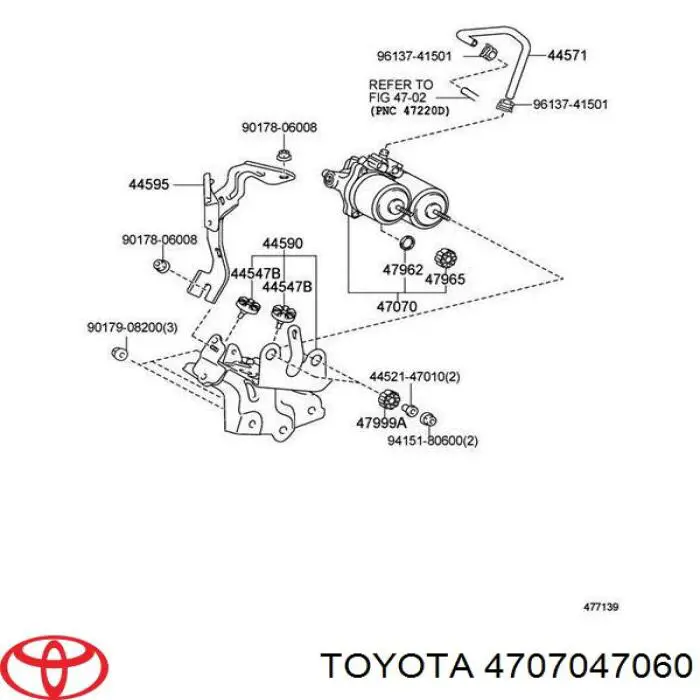 96137-41501
44571
REFER TO
FIG 47-02
(PNC 47220D)
96137-41501
90178-06008
44595
90178-06008
44590
44547B
44547B
47962
47965
47070
90179-08200(3)
44521-47010(2)
47999A
94151-80600(2)
477139
TOYOTA 4707047060