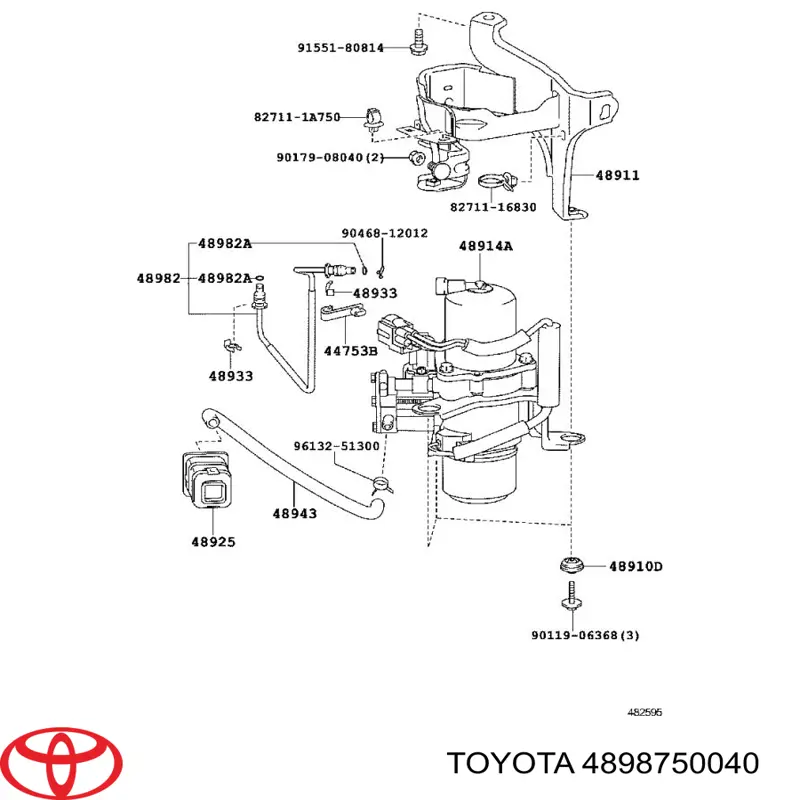 91551-80814
82711-1A750
90179-08040(2)
48911
82711-16830
48982A
90468-12012
48914A
48982
48982A
48933
44753B
48933
96132-51300
48943
48925
48910D
90119-06368(3)
482595
TOYOTA 4898750040