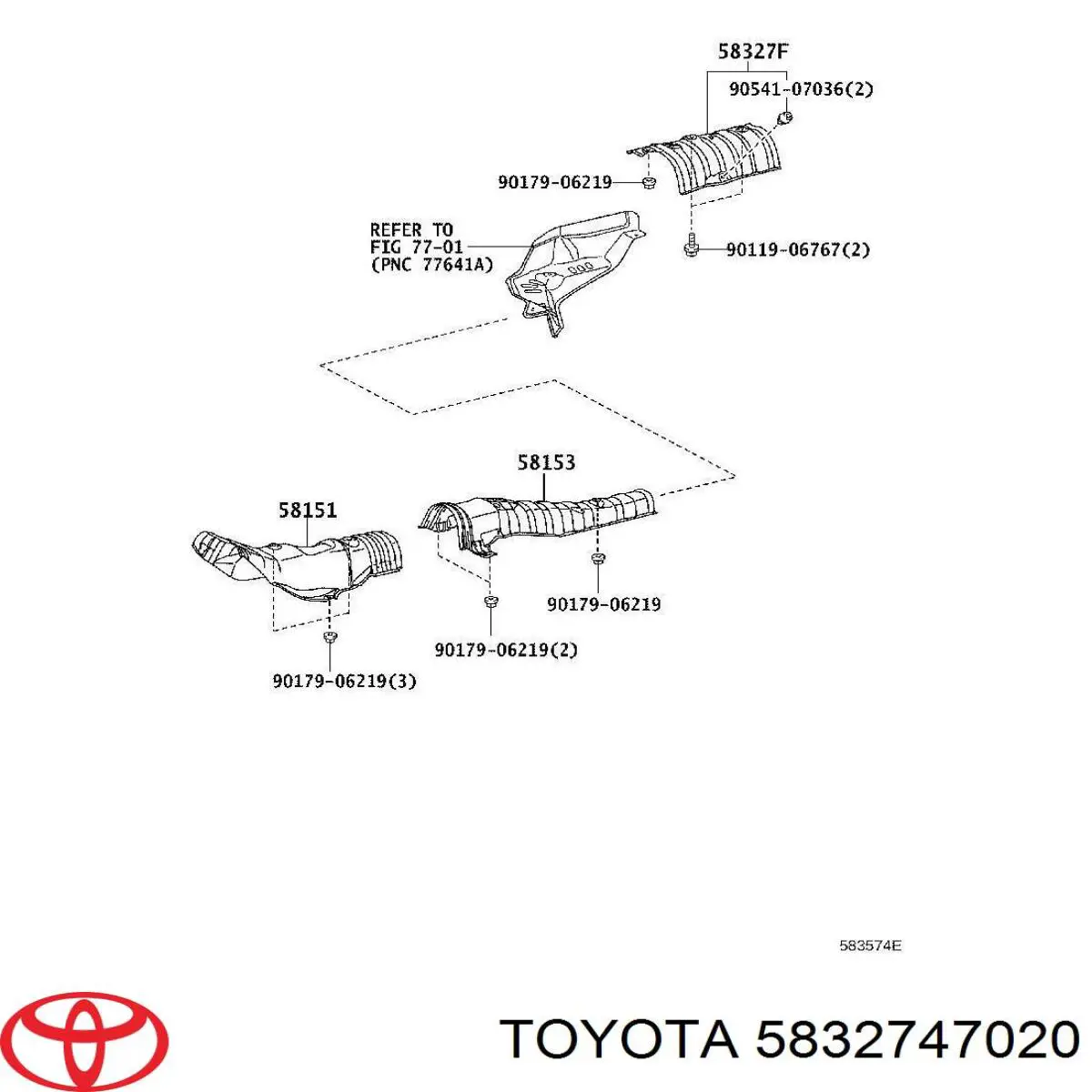 58327F
90541-07036(2)
90179-06219
REFER TO
FIG 77-01
(PNC 77641A)
90119-06767(2)
58153
58151
90179-06219
90179-06219(2)
90179-06219(3)
583574E
TOYOTA 5832747020