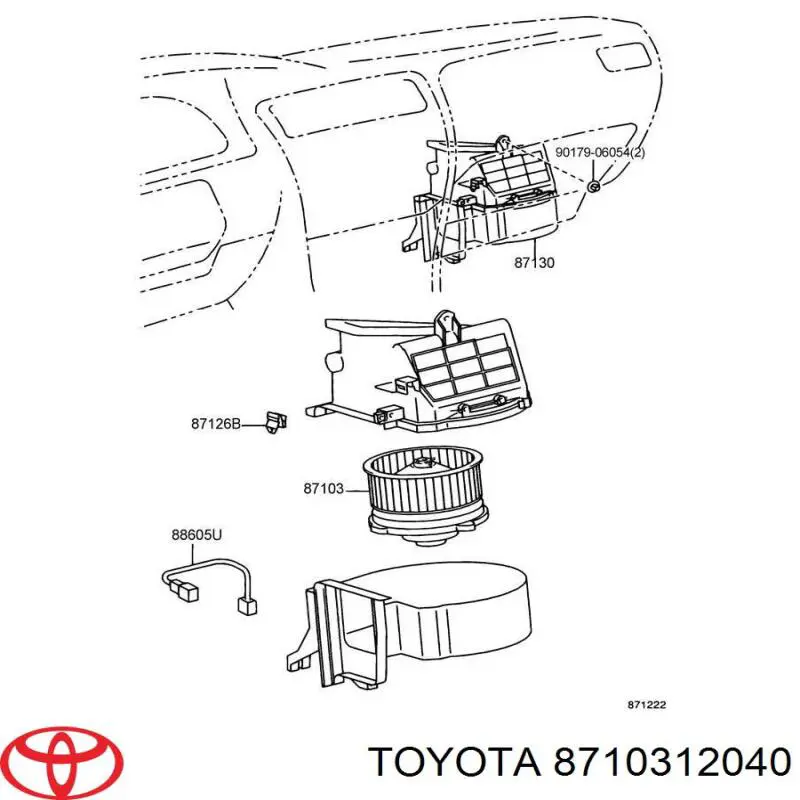 90179-06054(2)

87130

87126B

87103

88605U

871222

TOYOTA 8710312040