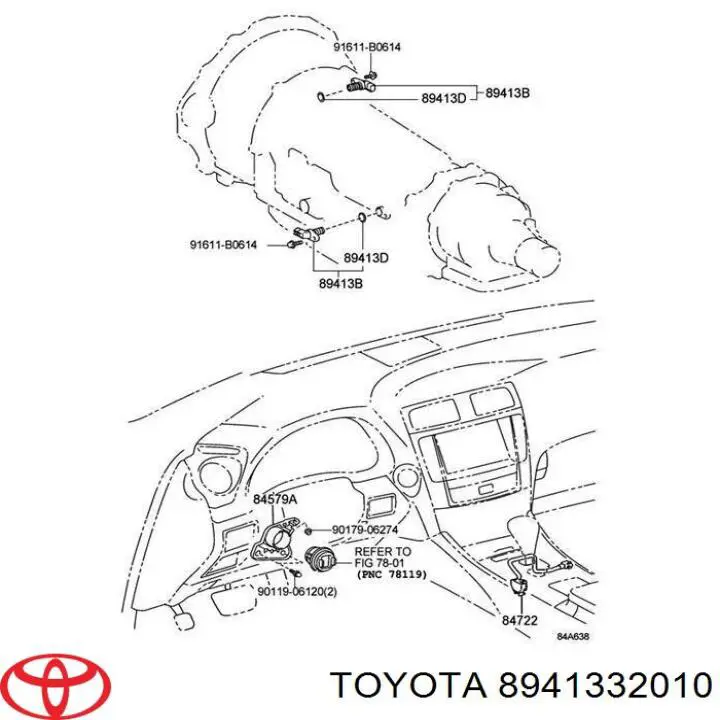 91611-B0614
89413D
89413B
91611-B0614
89413D
89413B
84579A
90179-06274
REFER TO
FIG 78-01
(PNC 78119)
90119-06120(2)
84722
84A638
TOYOTA 8941332010