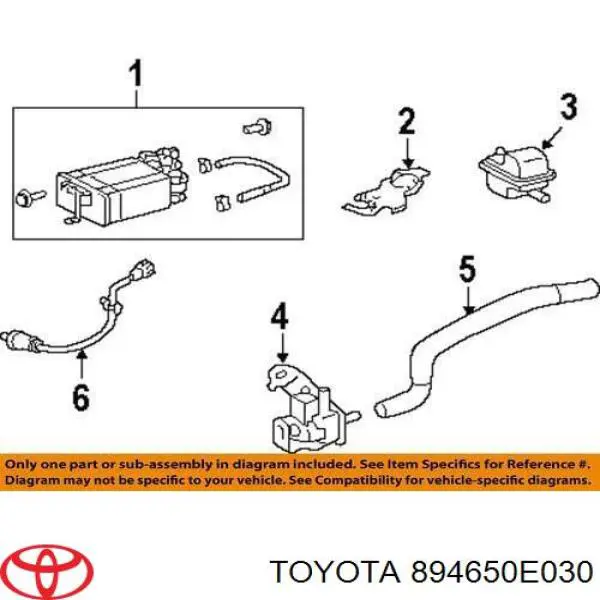 1

2

3

5

4

6

Only one part or sub-assembly in diagram included. See Item Specifics for Reference #. Diagram may not be specific to your vehicle. See Compatibility for vehicle-specific diagrams.

TOYOTA 894650E030