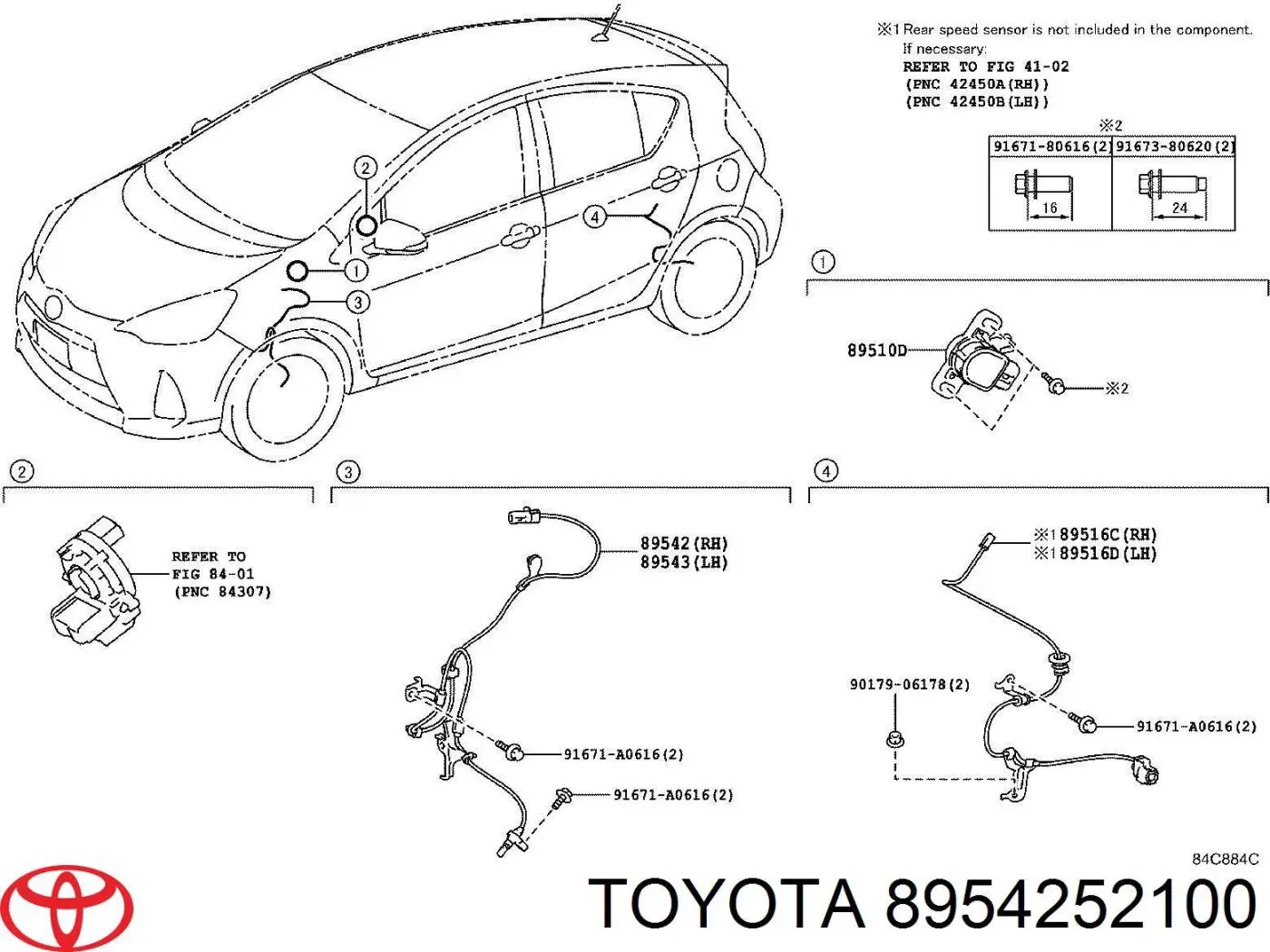 ※1 Rear speed sensor is not included in the component.
If necessary:
REFER TO FIG 41-02
(PNC 42450A(RH))
(PNC 42450B(LH))

※2

| 91671-80616(2) | 91673-80620(2) |
|---|---|
| 16 | 24 |

2
1
3
4

1

89510D
※2

2

REFER TO
FIG 84-01
(PNC 84307)

3

89542(RH)
89543(LH)
91671-A0616(2)
91671-A0616(2)

4

※1 89516C(RH)
※1 89516D(LH)
90179-06178(2)
91671-A0616(2)

84C884C

TOYOTA 8954252100