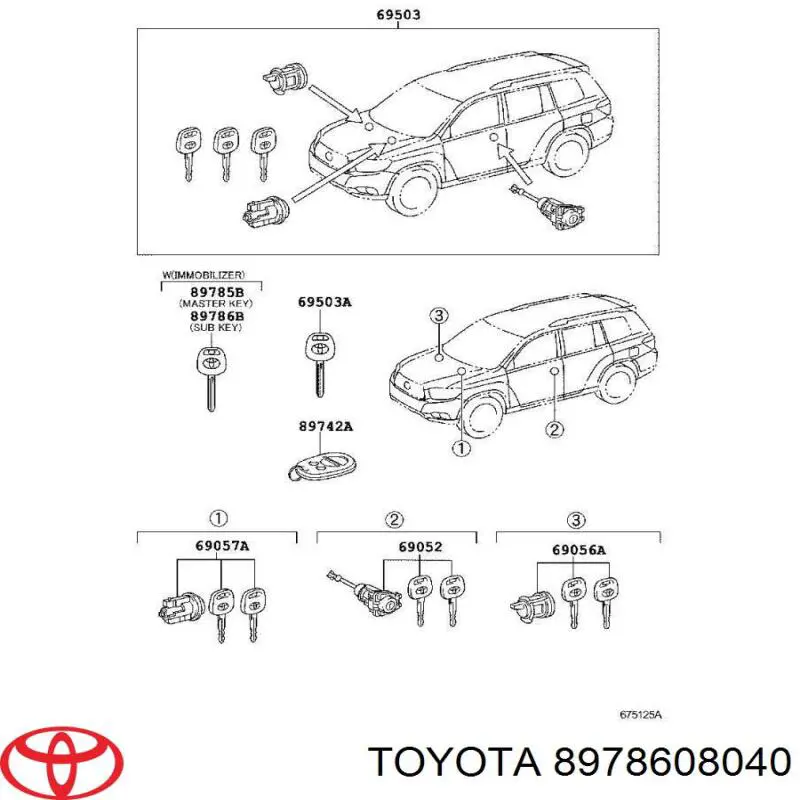 69503

W(IMMOBILIZER)
89785B
(MASTER KEY)
89786B
(SUB KEY)

69503A

89742A

3
2
1

1
69057A

2
69052

3
69056A

675125A

TOYOTA 8978608040