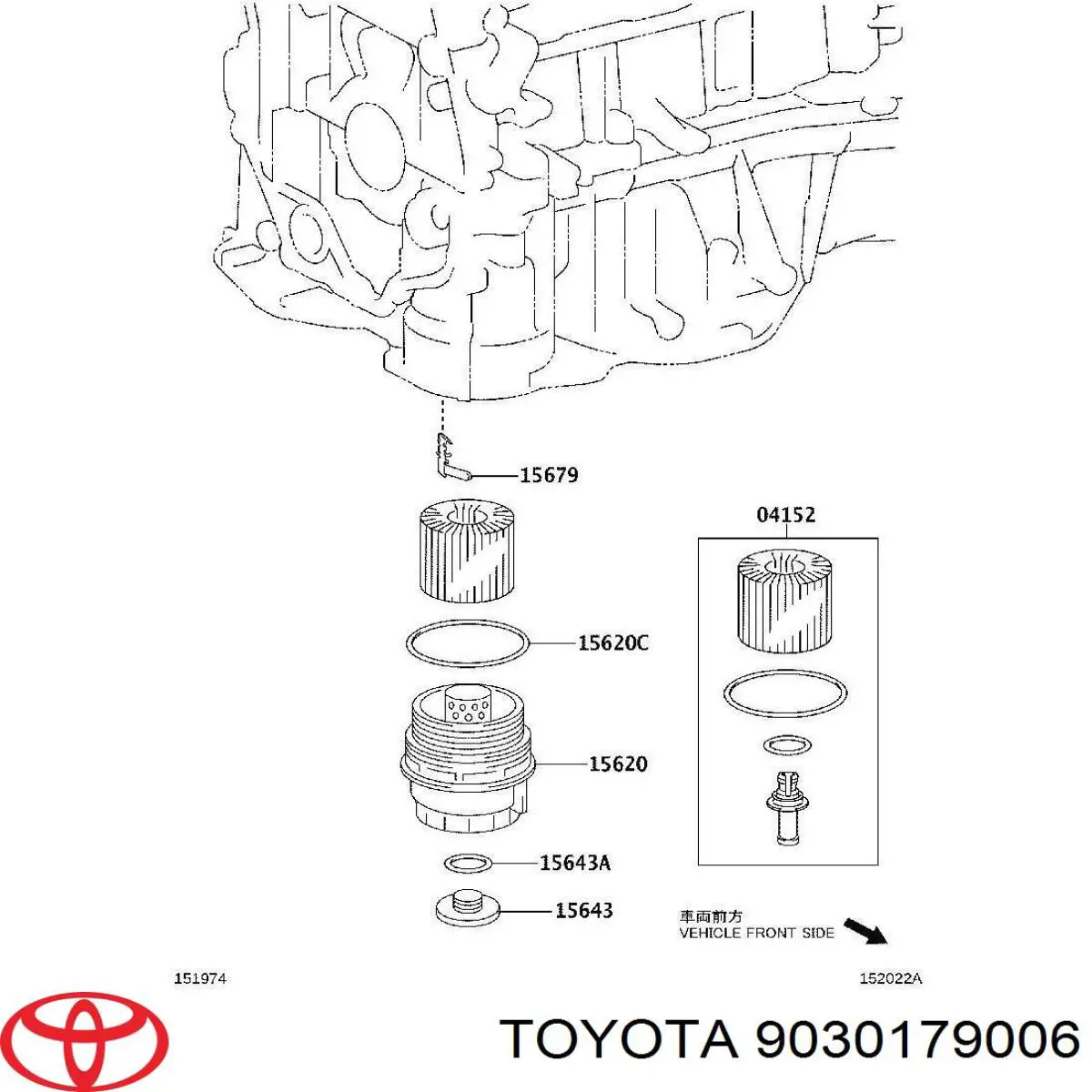 15679

04152

15620C

15620

15643A

15643

車両前方
VEHICLE FRONT SIDE

151974

152022A

TOYOTA 9030179006