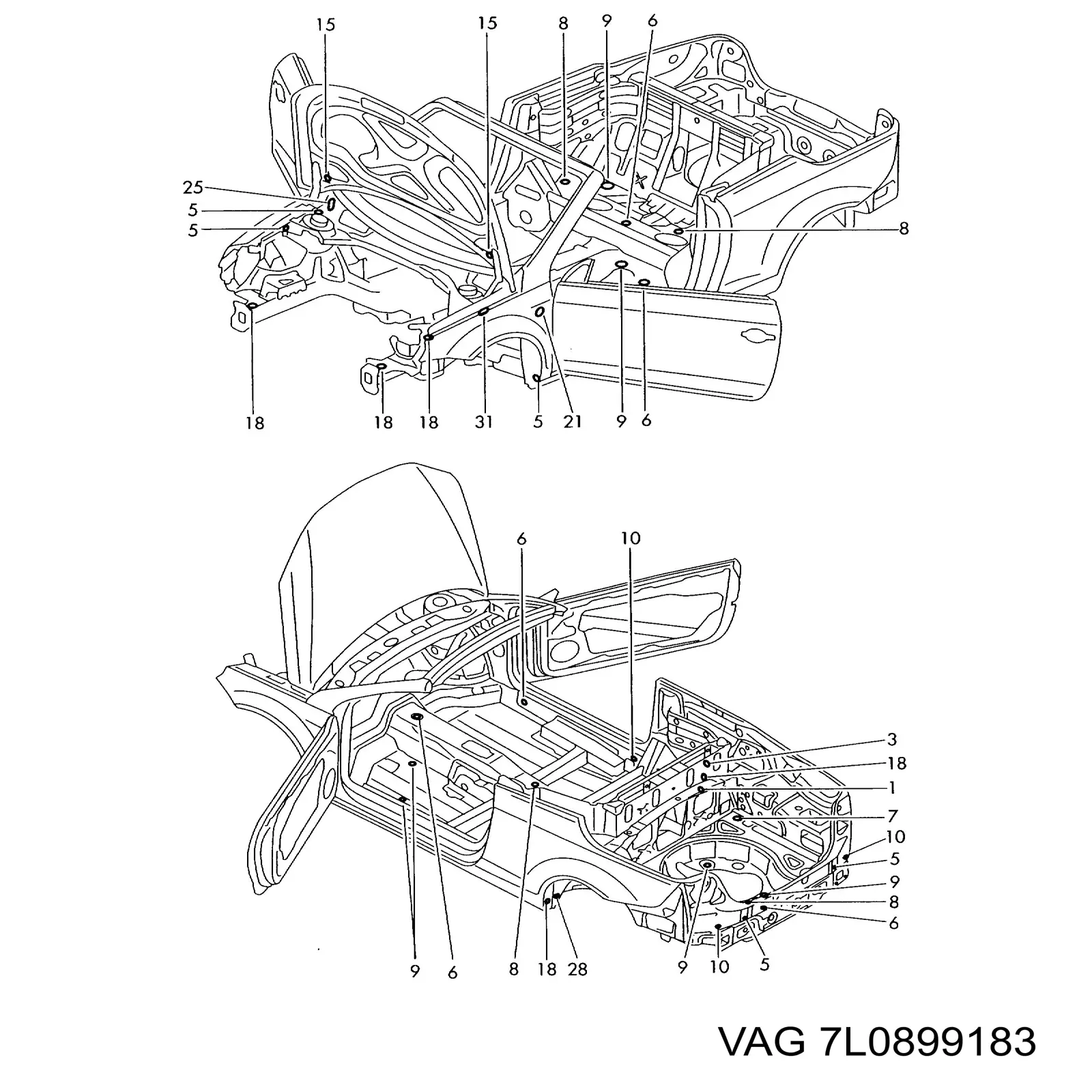 15
15
8
9
6
25
5
5
8
18
18
18
31
5
21
9
6

6
10
3
18
1
7
10
5
9
8
6
9
6
8
18
28
9
10
5

VAG 7L0899183