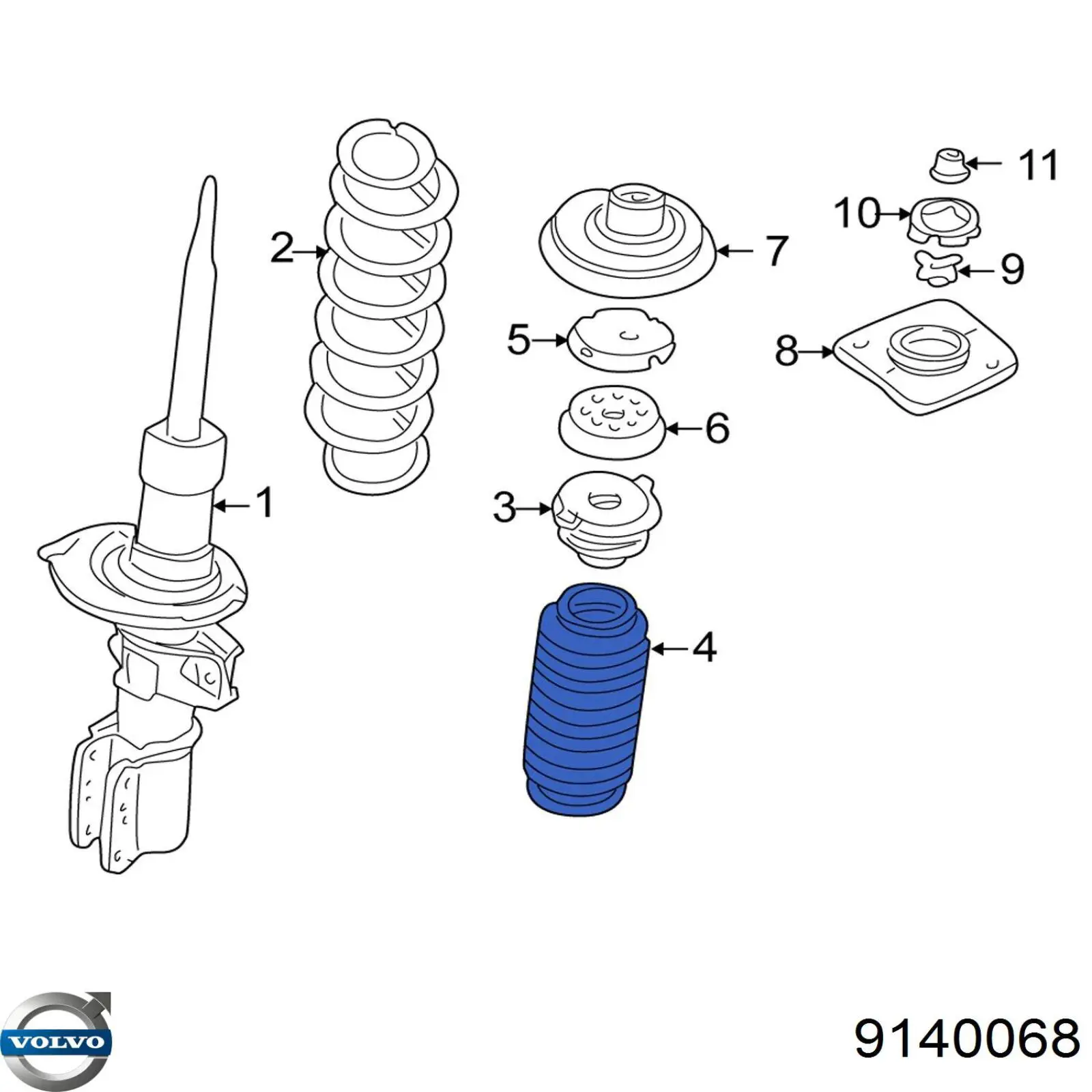 11
10
2
7
9
5
8
6
1
3
4
VOLVO
9140068