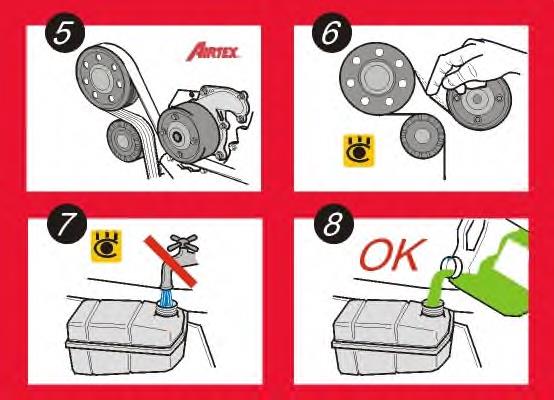 5

AIRTEX

6

7

8

OK