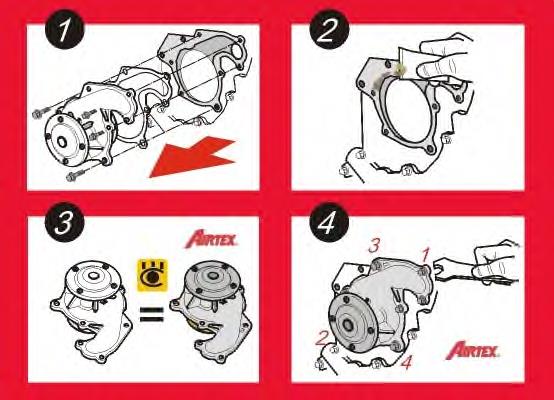 1

2

3

AIRTEX

=

4

3

1

2

4

AIRTEX