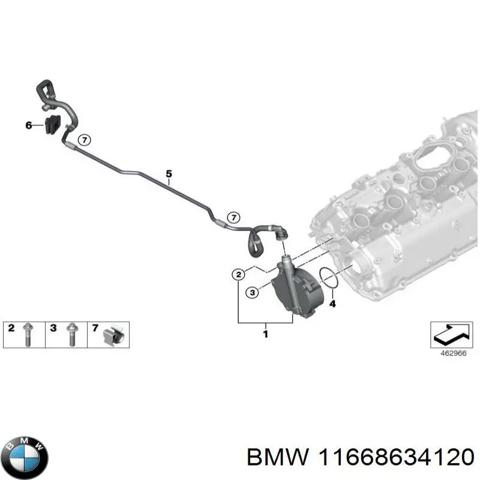 6
7
5
7
2
3
4
1
2
3
7
462966
BMW
BMW 11668634120